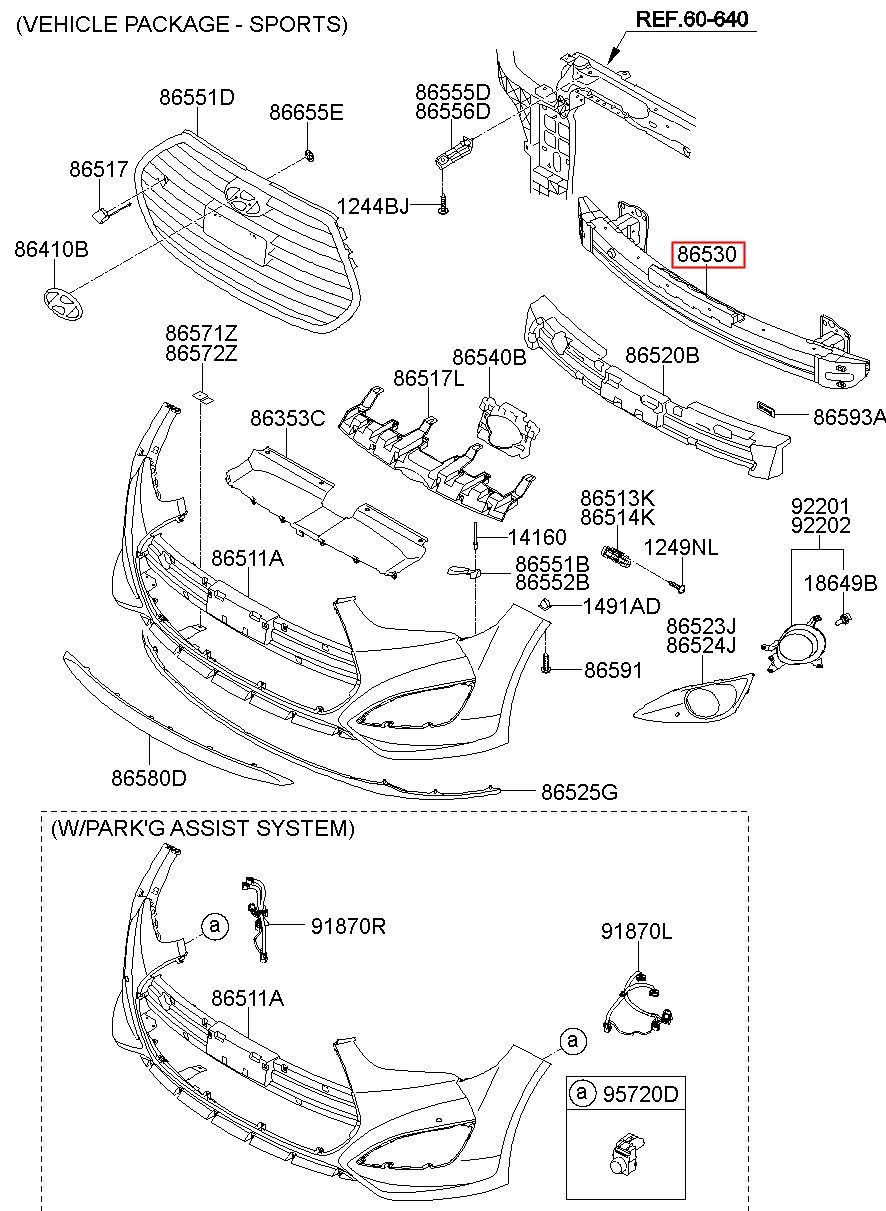 (VEHICLE PACKAGE - SPORTS)

REF.60-640

86551D
86655E
86555D
86556D
86517
1244BJ
86410B
86530
86571Z
86572Z
86540B
86517L
86520B
86353C
86593A
86513K
86514K
92201
92202
14160
1249NL
86511A
86551B
86552B
18649B
1491AD
86523J
86524J
86591
86580D
86525G

(W/PARK'G ASSIST SYSTEM)

a
91870R
91870L
86511A
a
a 95720D