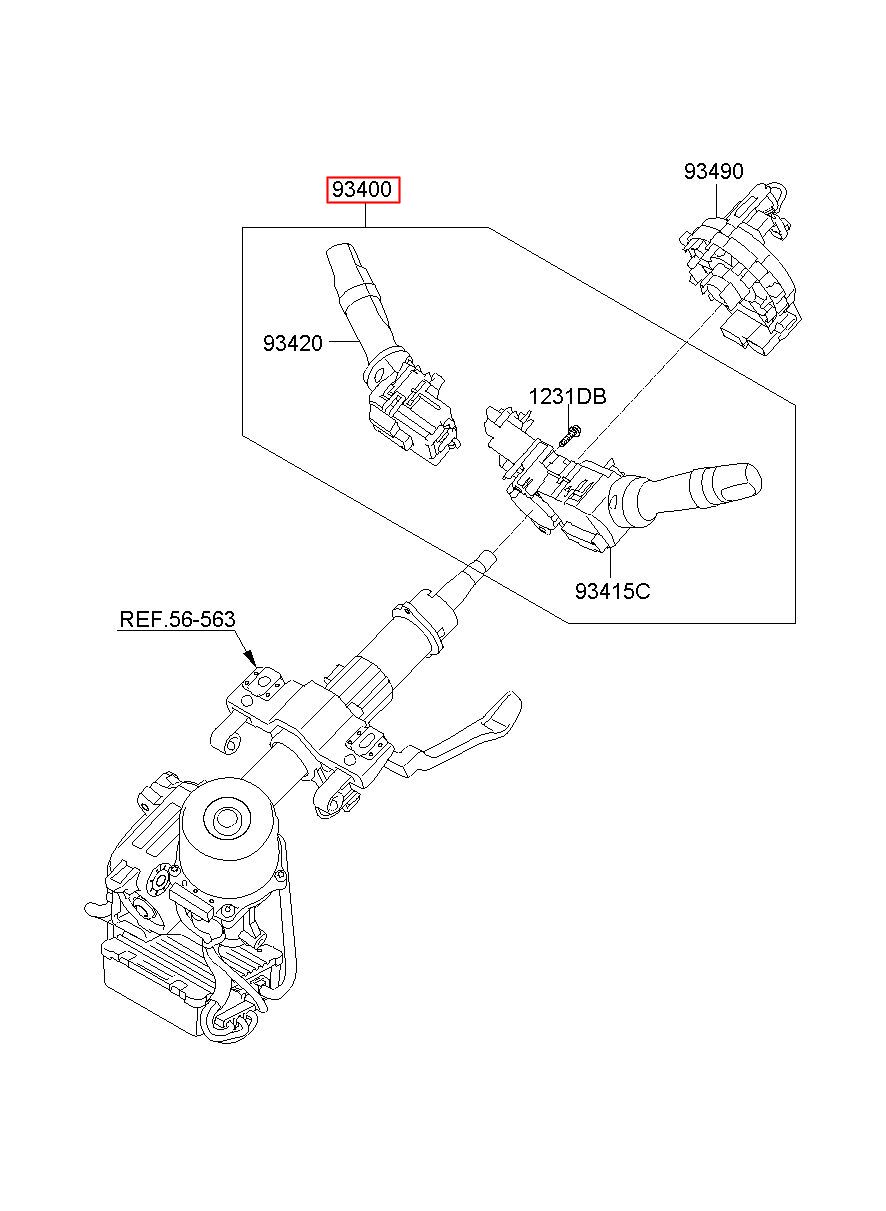 93400

93490

93420

1231DB

93415C

REF.56-563