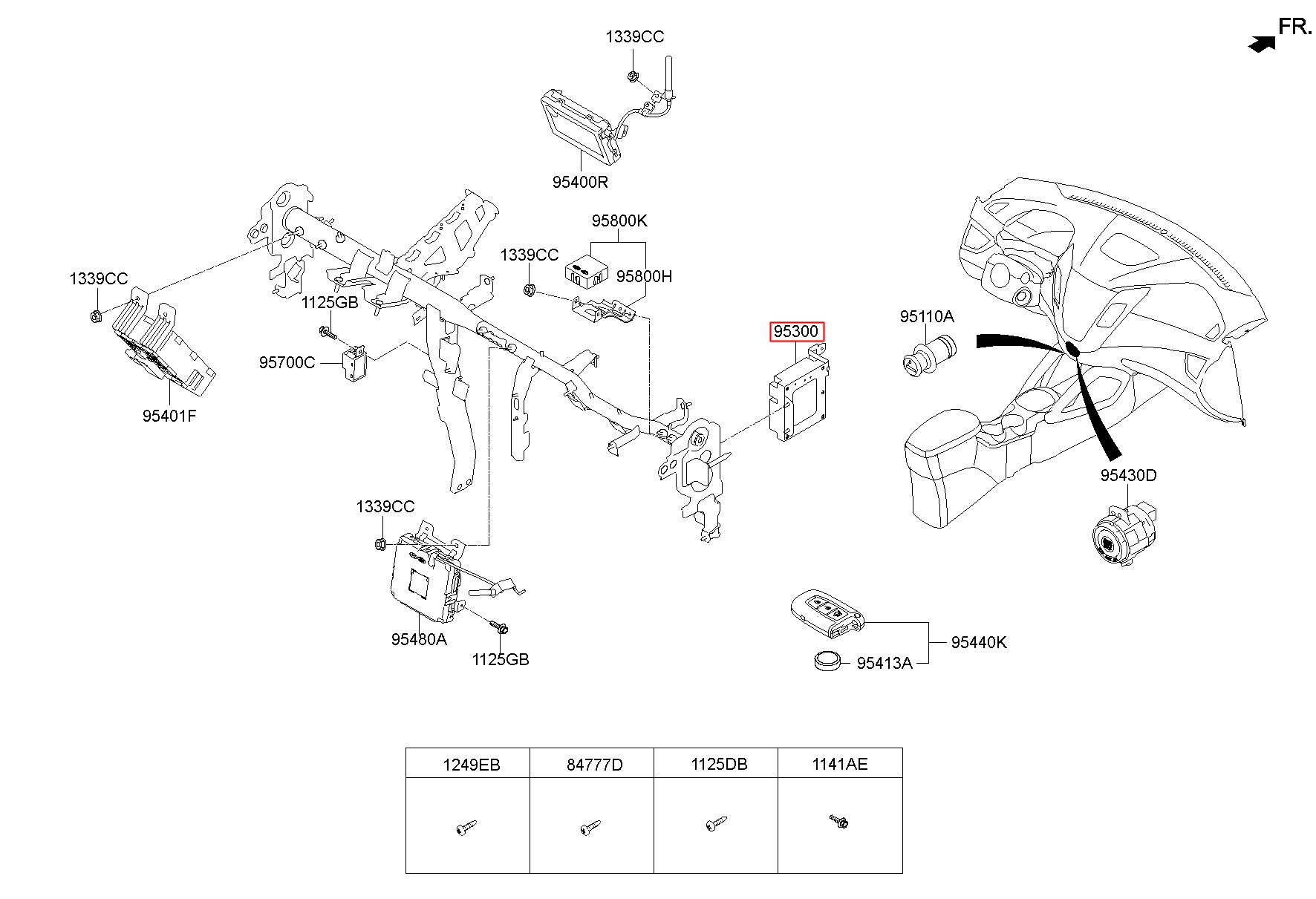 FR.

1339CC

95400R

95800K

1339CC

95800H

1339CC

1125GB

95700C

95401F

95300

95110A

95430D

1339CC

95480A

1125GB

95440K

95413A

| 1249EB | 84777D | 1125DB | 1141AE |
|---|---|---|---|
| | | | |