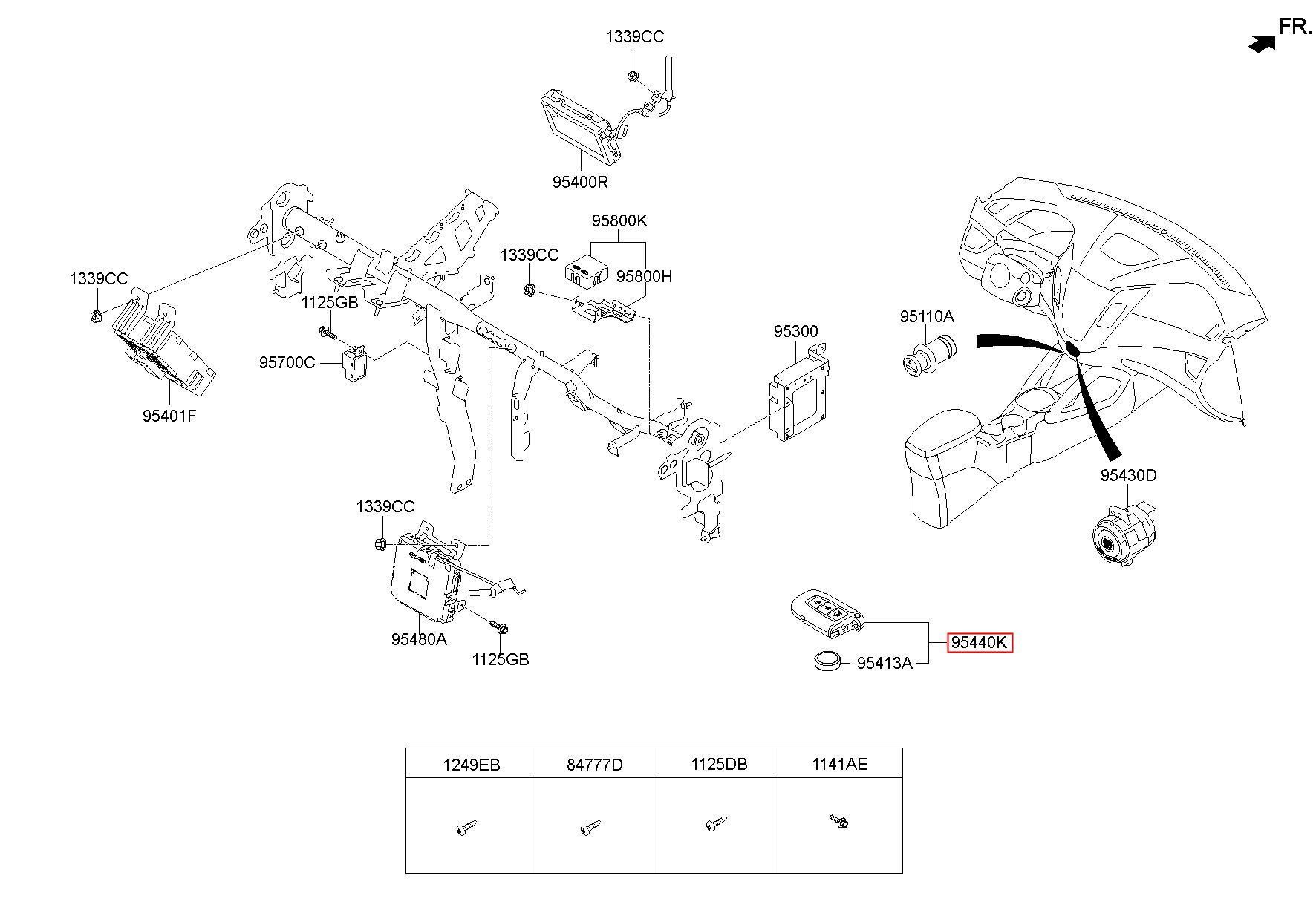 FR.

1339CC

95400R

95800K

1339CC

95800H

1339CC

1125GB

95700C

95401F

95300

95110A

95430D

1339CC

95480A

1125GB

95440K

95413A

| 1249EB | 84777D | 1125DB | 1141AE |
|---|---|---|---|
| | | | |