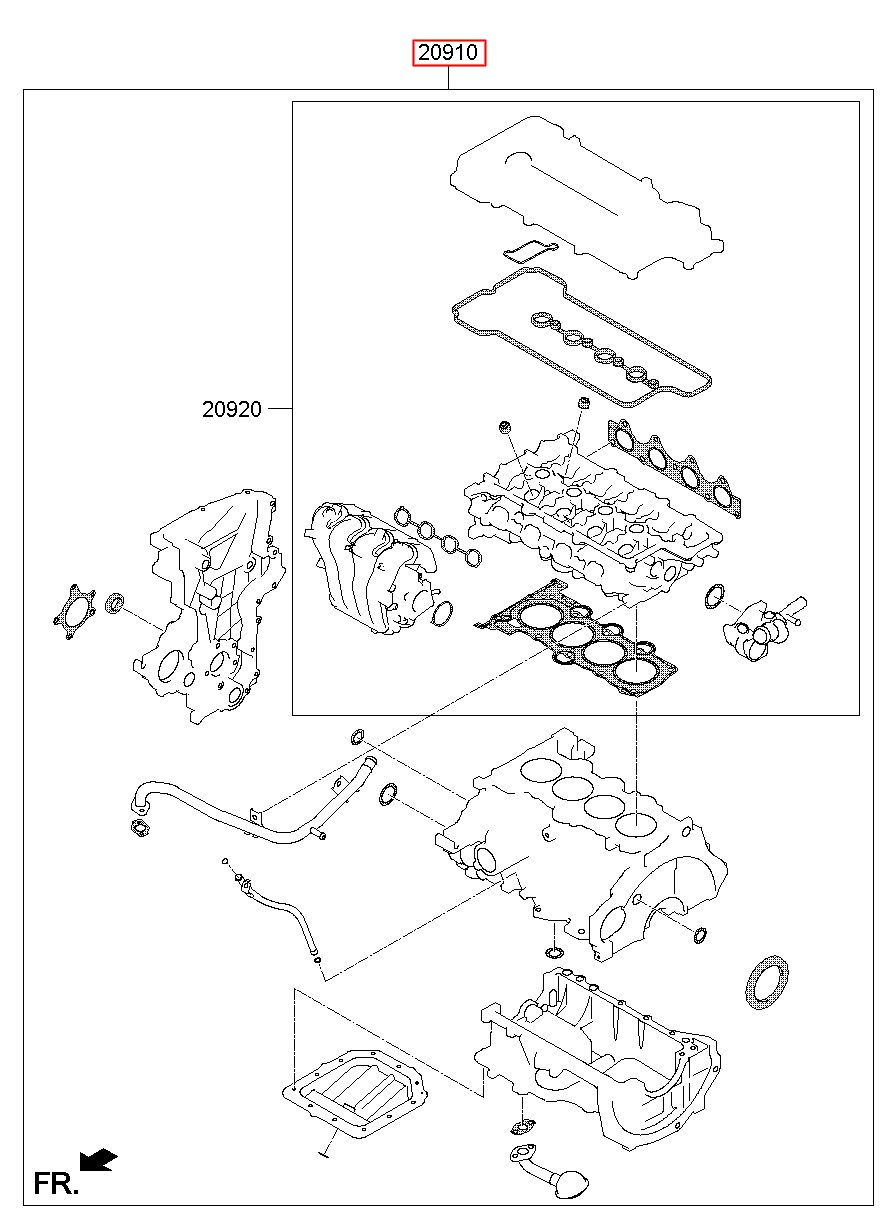 20910

20920

FR.