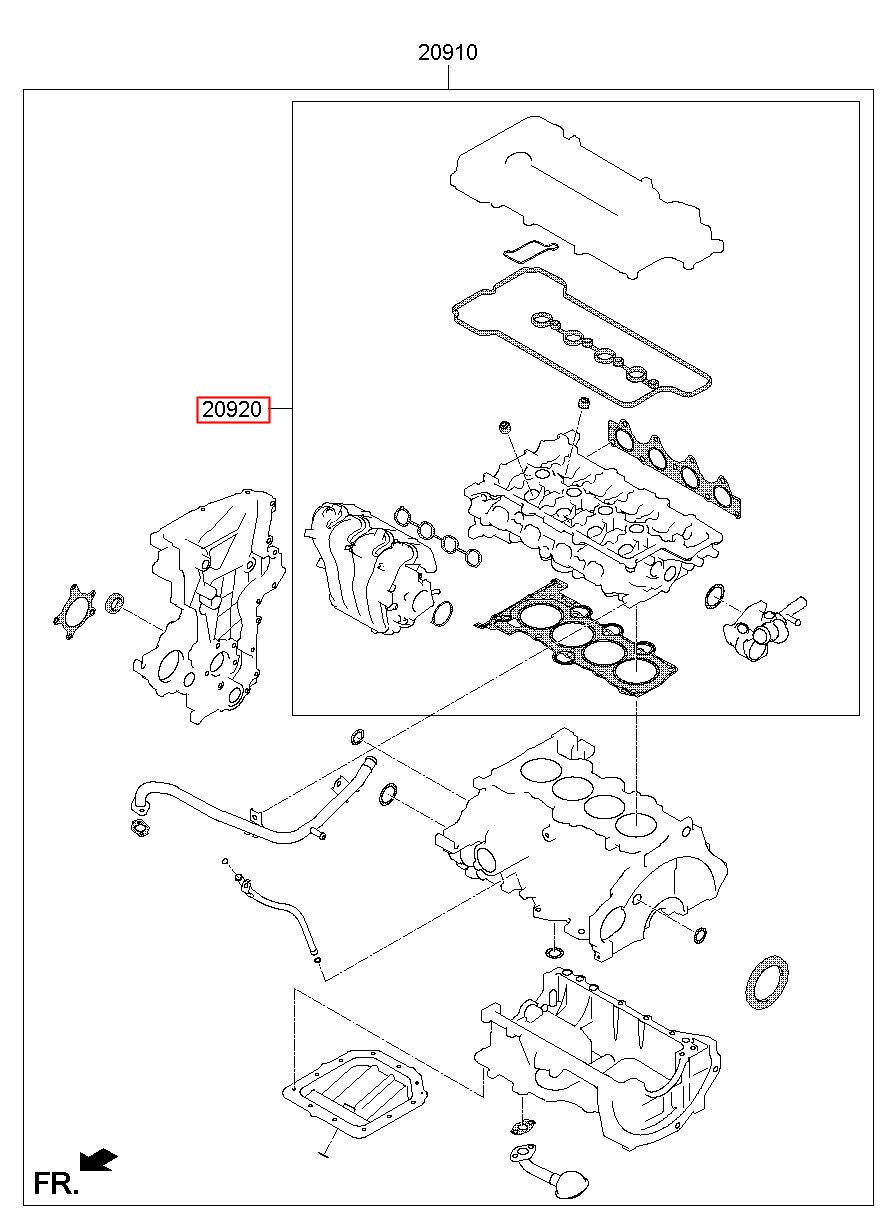 20910

20920

FR.