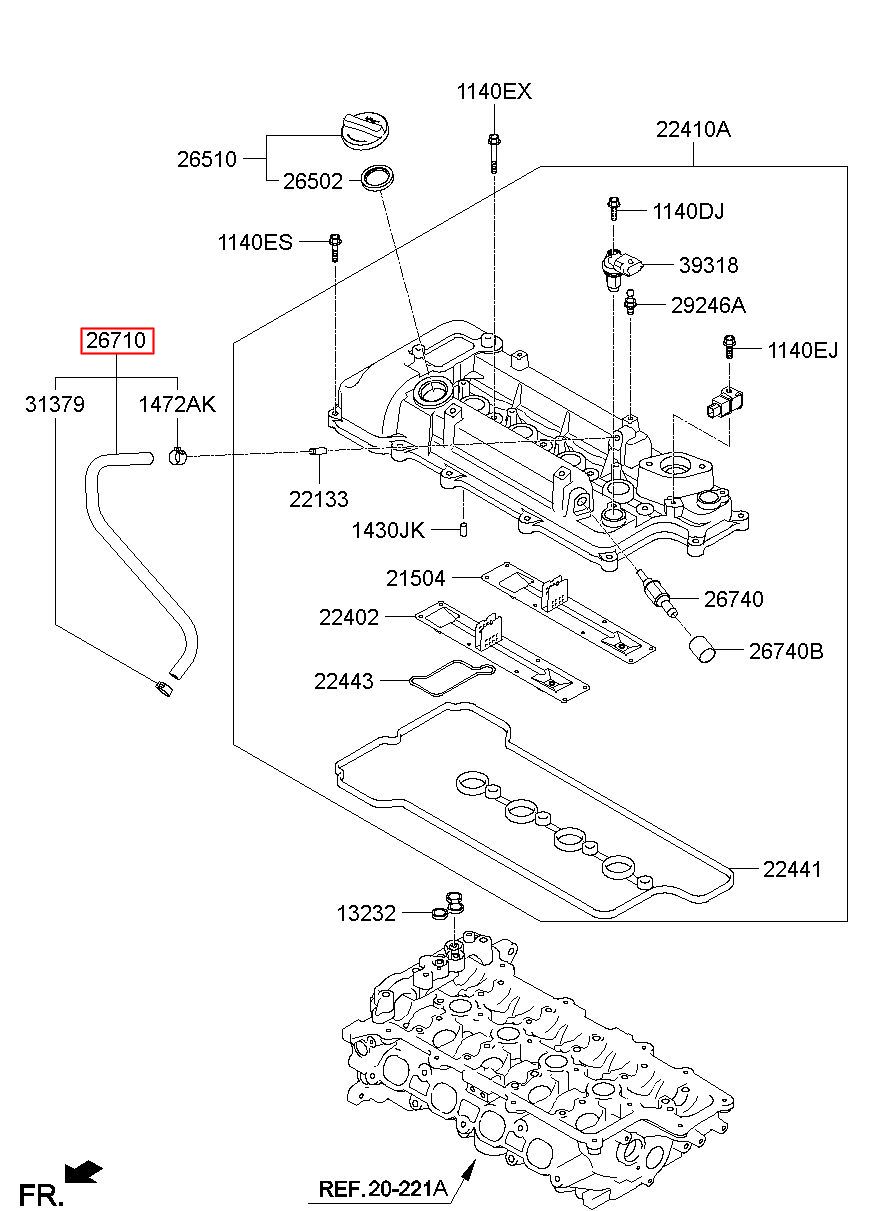 1140EX
22410A
26510
26502
1140DJ
1140ES
39318
29246A
26710
1140EJ
31379
1472AK
22133
1430JK
21504
26740
22402
26740B
22443
22441
13232
FR.
REF.20-221A