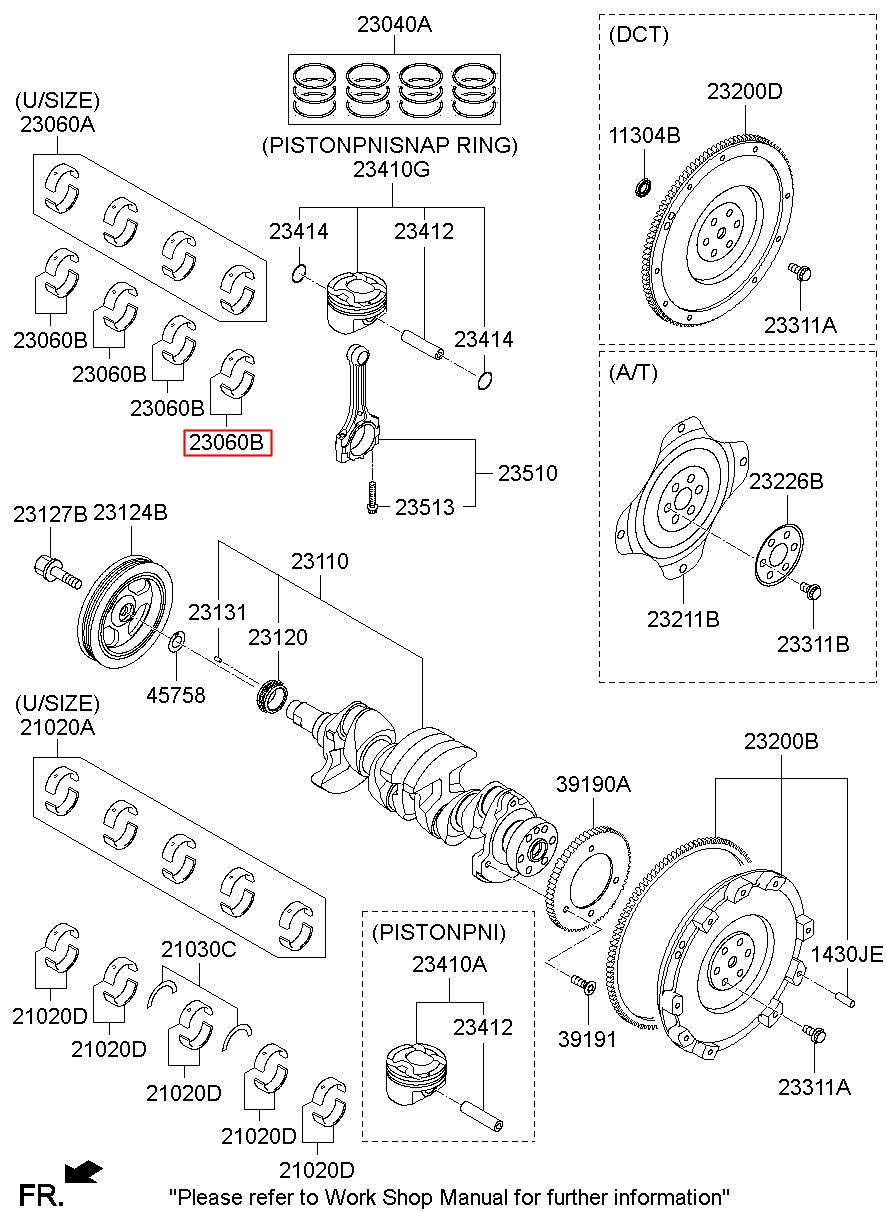 23040A

(U/SIZE)
23060A

(PISTONPNISNAP RING)
23410G

23414
23412
23414

23060B
23060B
23060B
23060B

23510
23513

(DCT)
23200D
11304B
23311A

(A/T)
23226B
23211B
23311B

23127B 23124B
23110
23131
23120
45758

(U/SIZE)
21020A

39190A
23200B

(PISTONPNI)
23410A
23412

21030C
21020D
21020D
21020D
21020D
21020D

39191
1430JE
23311A

FR.
"Please refer to Work Shop Manual for further information"