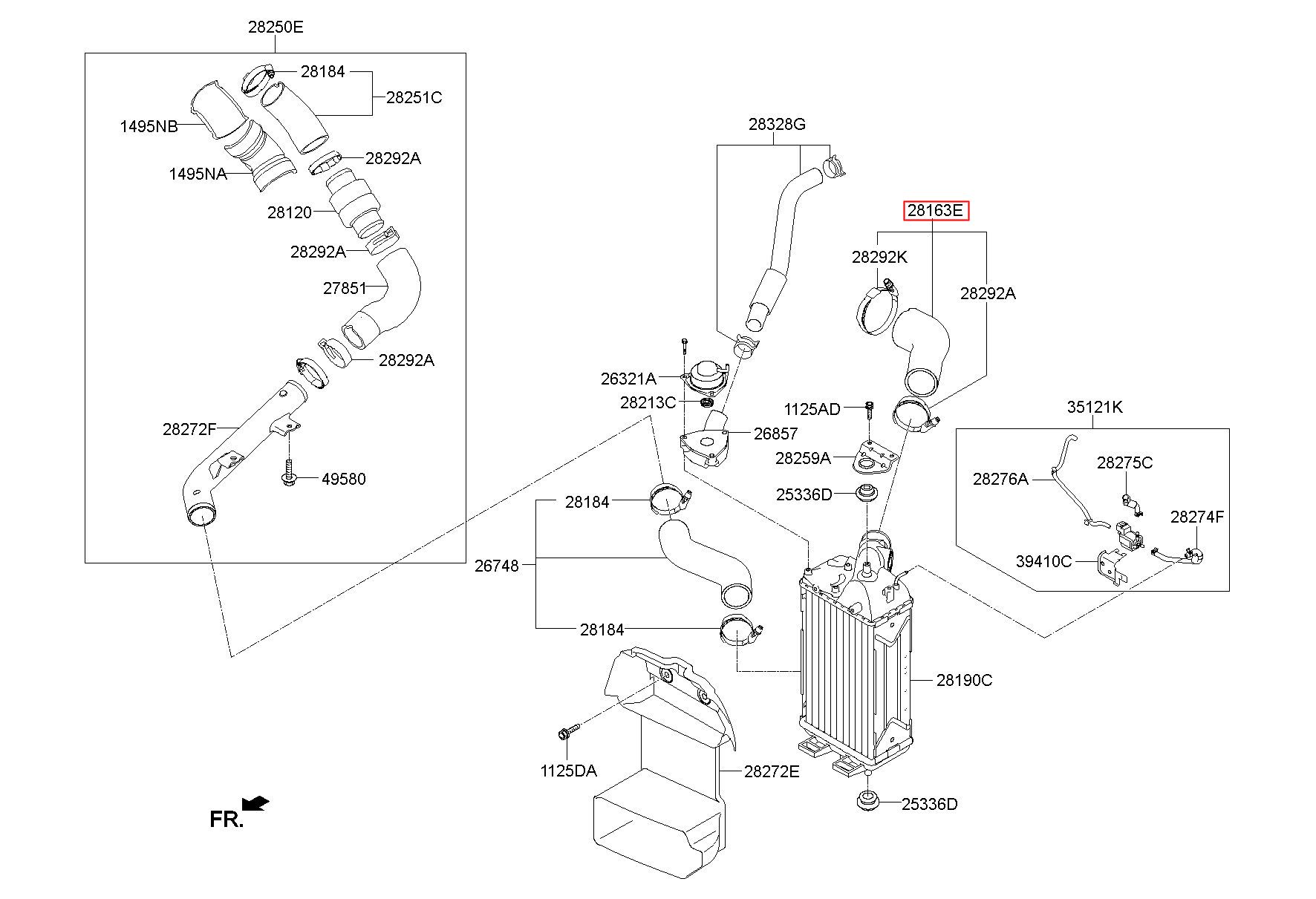 28250E
28184
28251C
1495NB
1495NA
28292A
28120
28292A
27851
28292A
28272F
49580
28328G
28163E
28292K
28292A
26321A
28213C
26857
1125AD
28259A
25336D
35121K
28276A
28275C
28274F
39410C
28184
26748
28184
28190C
1125DA
28272E
25336D
FR.