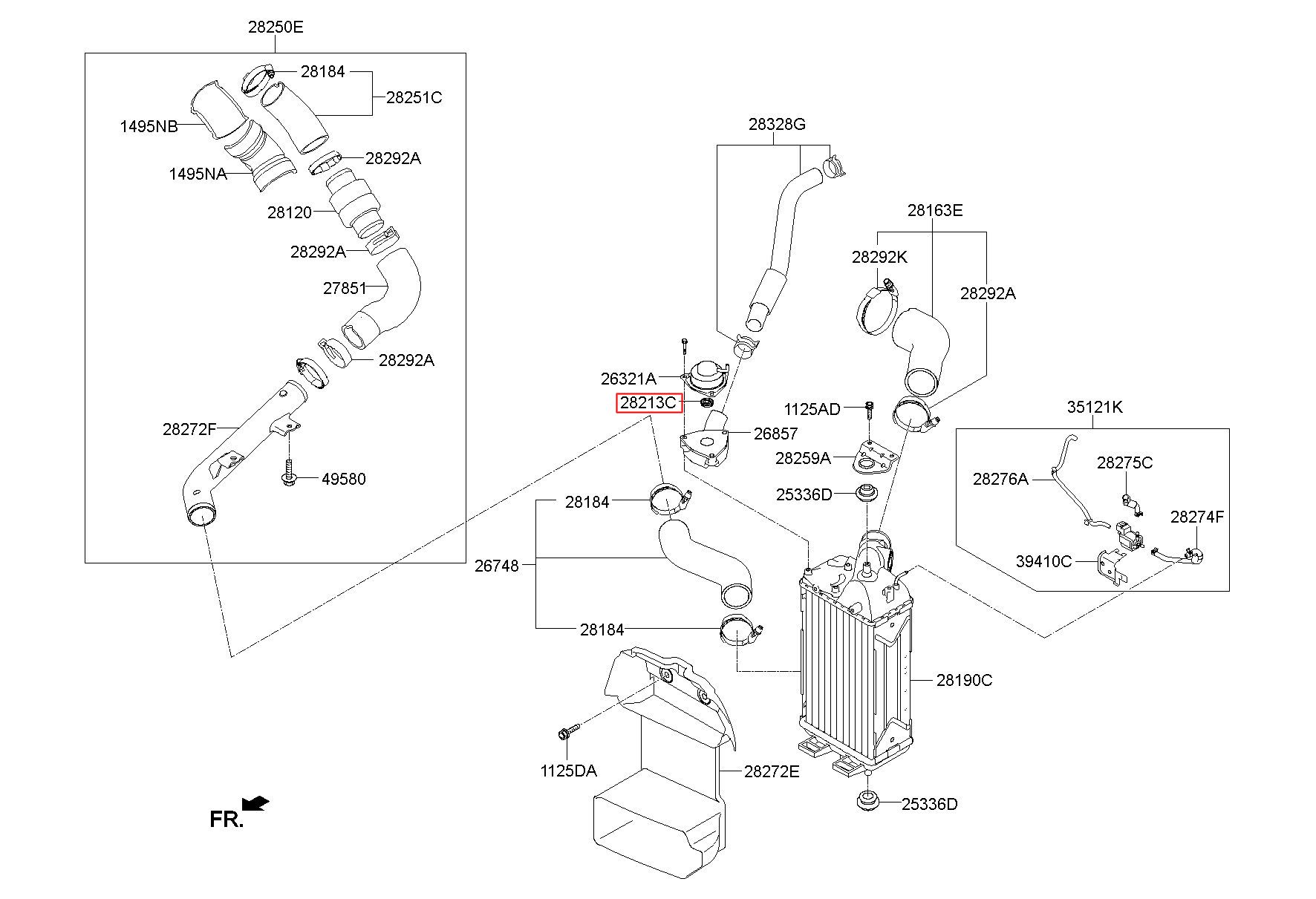 28250E
28184
28251C
1495NB
1495NA
28292A
28120
28292A
27851
28292A
28272F
49580
28328G
28163E
28292K
28292A
26321A
28213C
26857
1125AD
28259A
25336D
35121K
28276A
28275C
28274F
39410C
28184
26748
28184
28190C
1125DA
28272E
25336D
FR.