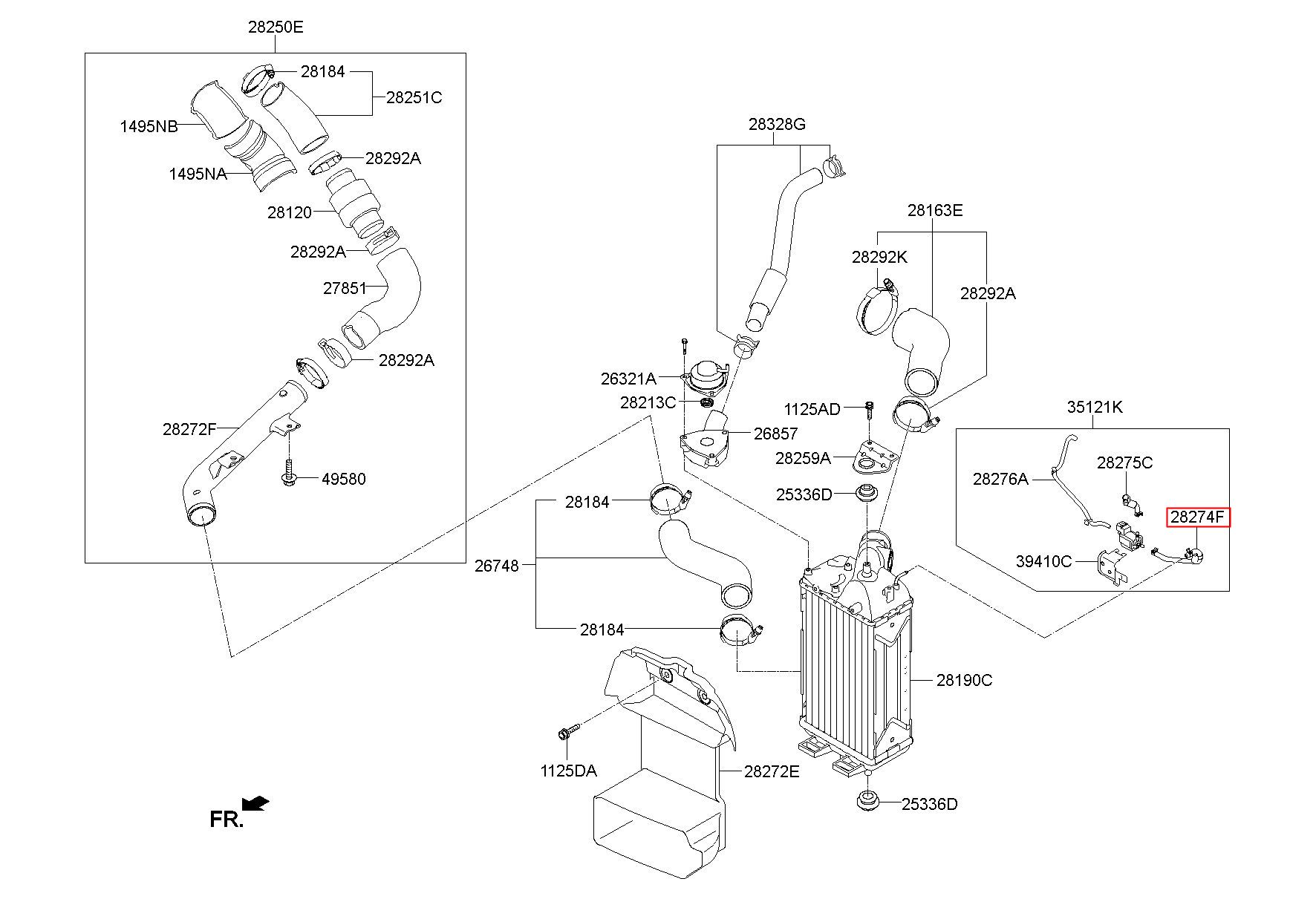 28250E
28184
28251C
1495NB
1495NA
28292A
28120
28292A
27851
28292A
28272F
49580
28328G
28163E
28292K
28292A
26321A
28213C
26857
1125AD
28259A
25336D
35121K
28276A
28275C
28274F
39410C
28184
26748
28184
28190C
1125DA
28272E
25336D
FR.