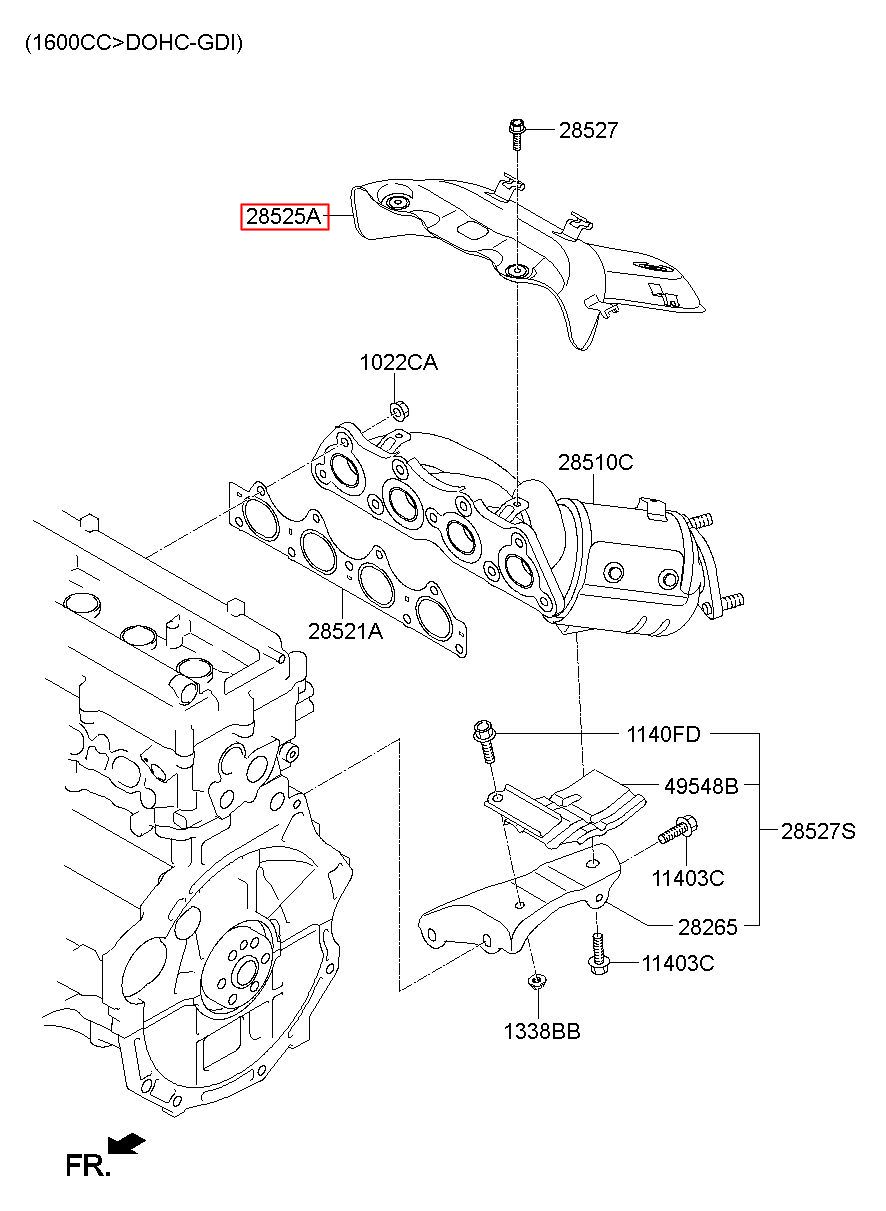 (1600CC>DOHC-GDI)

28527

28525A

1022CA

28510C

28521A

1140FD

49548B

28527S

11403C

28265

11403C

1338BB

FR.