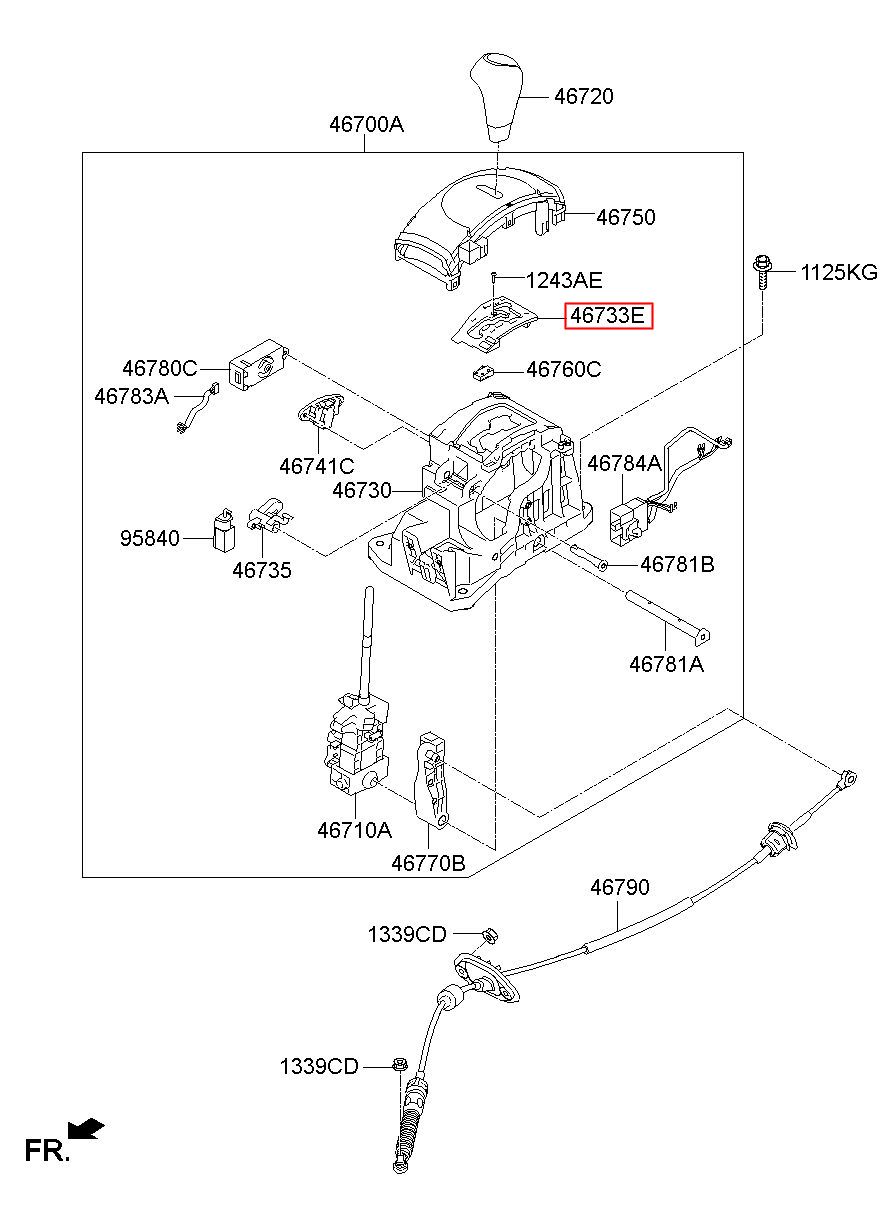 46720
46700A
46750
1243AE
1125KG
46733E
46780C
46760C
46783A
46741C
46784A
46730
95840
46735
46781B
46781A
46710A
46770B
46790
1339CD
1339CD
FR.