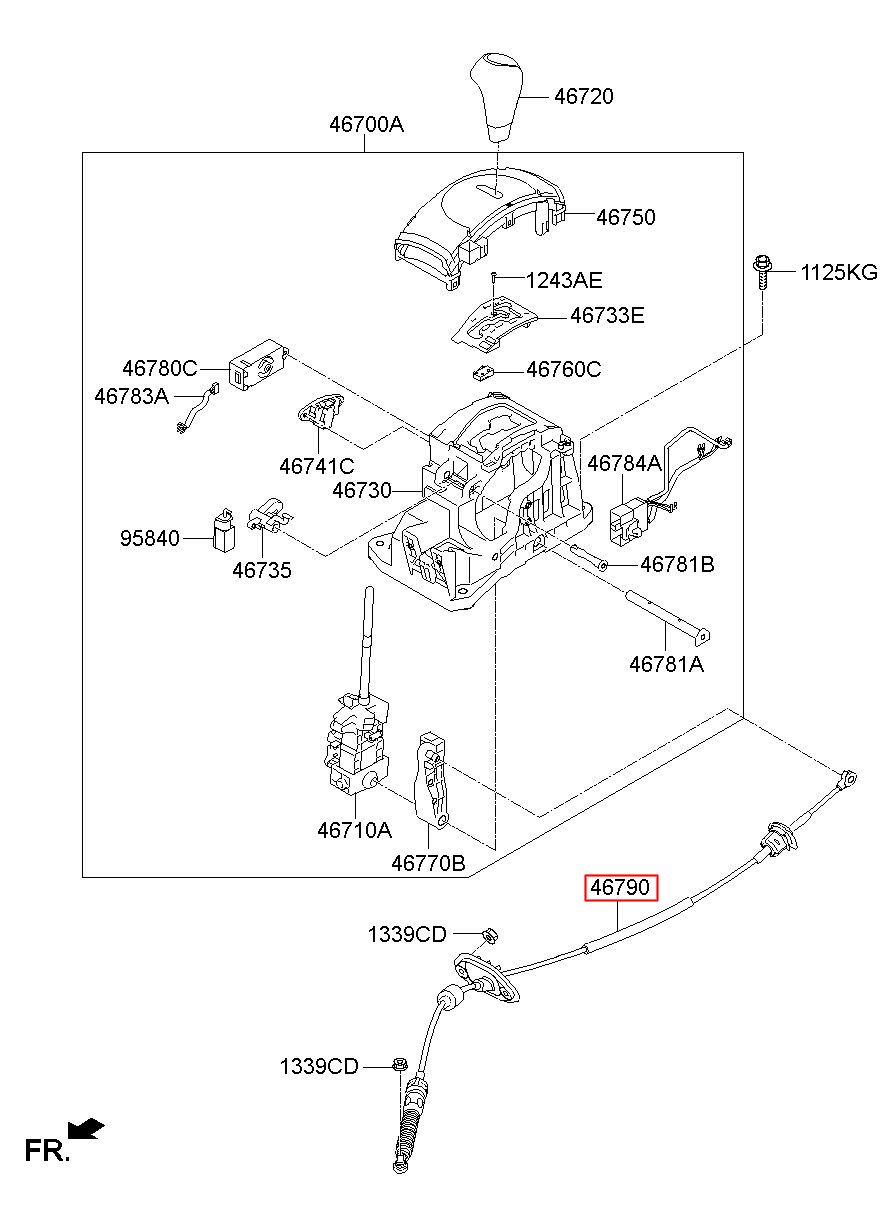 46720
46700A
46750
1243AE
1125KG
46733E
46780C
46760C
46783A
46741C
46784A
46730
95840
46735
46781B
46781A
46710A
46770B
46790
1339CD
1339CD
FR.