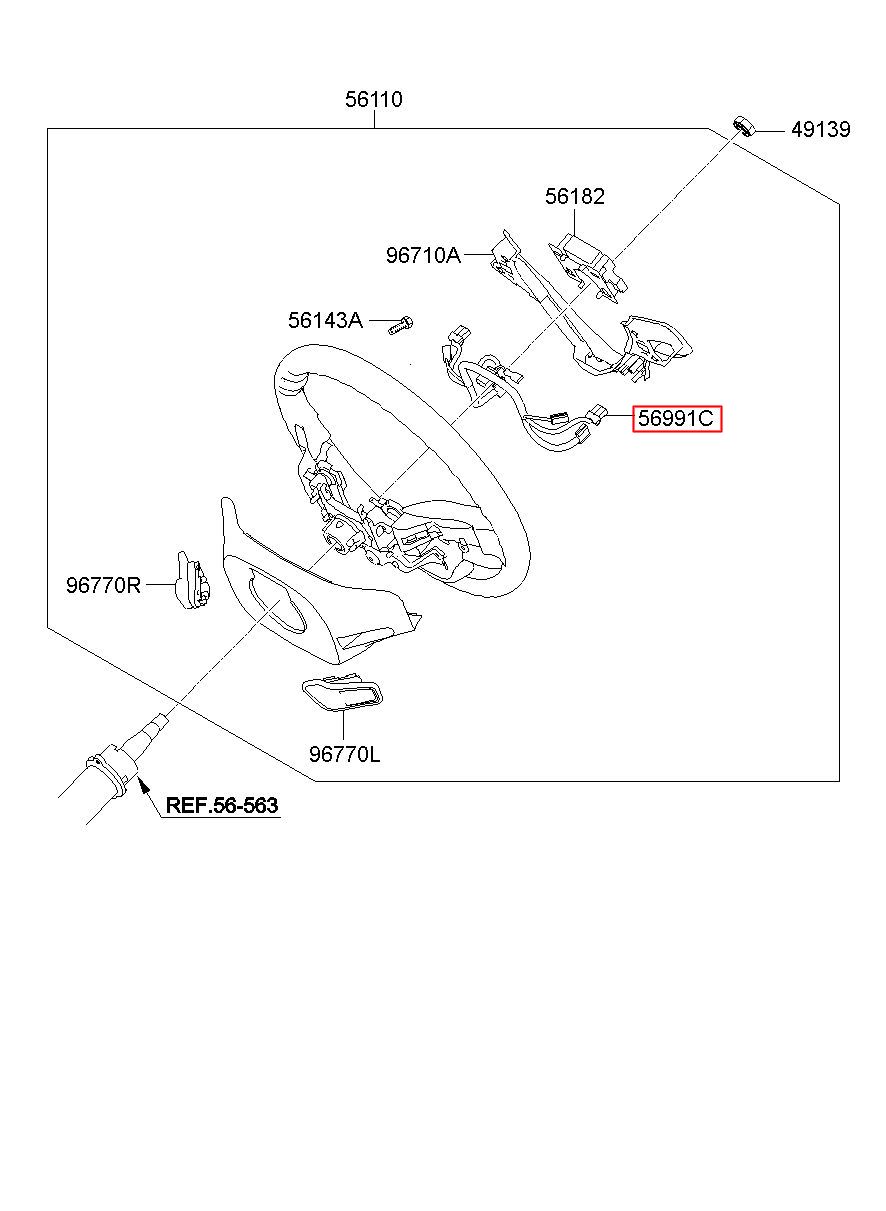 56110
49139
56182
96710A
56143A
56991C
96770R
96770L
REF.56-563