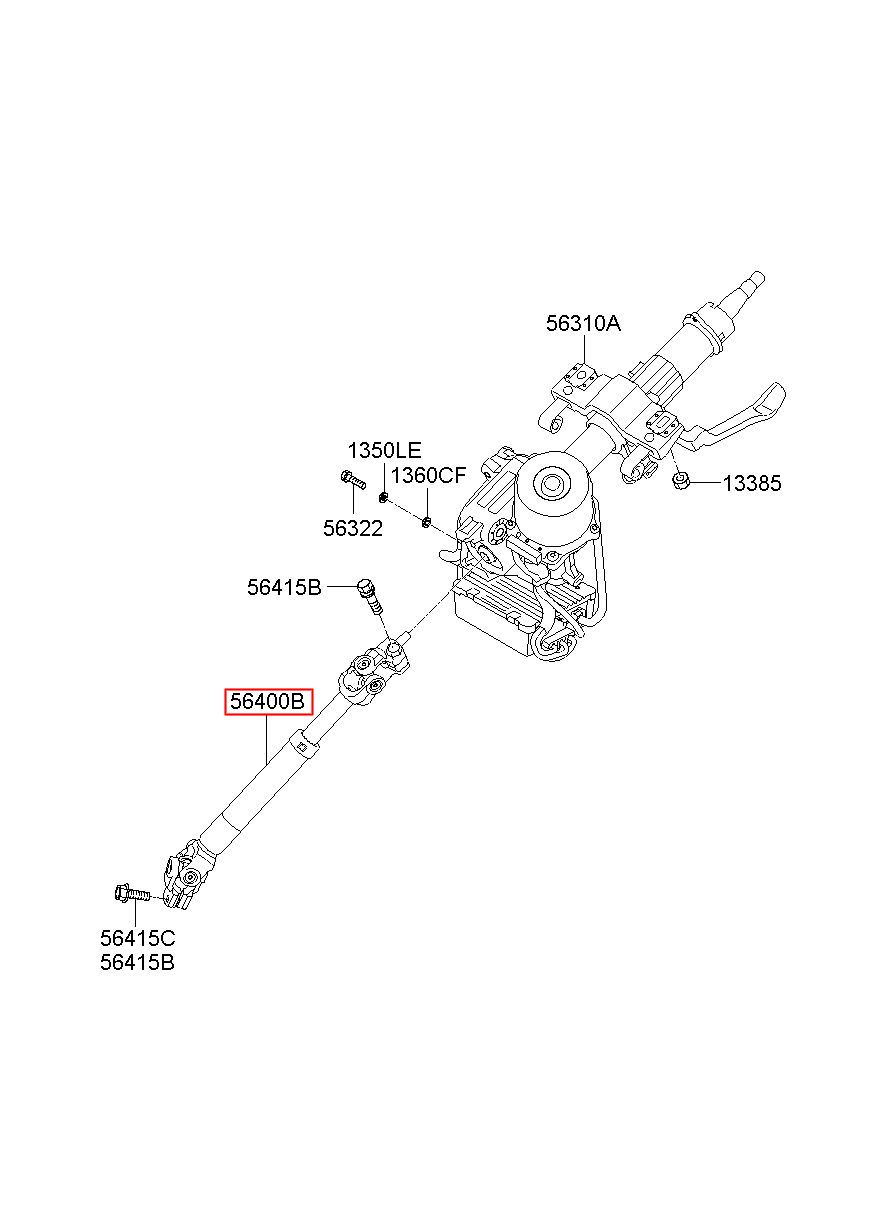 56310A
1350LE
1360CF
13385
56322
56415B
56400B
56415C
56415B