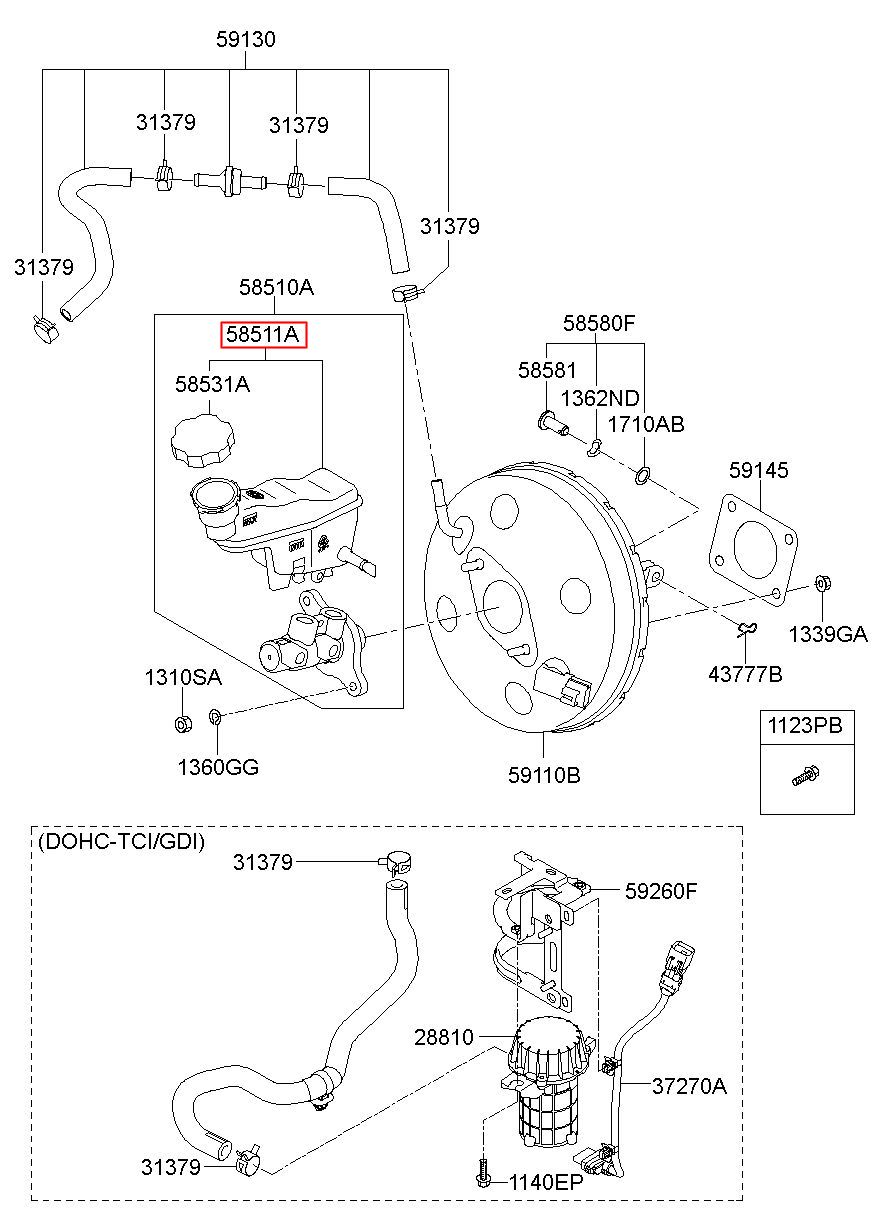 59130
31379
31379
31379
31379
58510A
58511A
58531A
58580F
58581
1362ND
1710AB
59145
1339GA
43777B
1310SA
1360GG
59110B
1123PB
(DOHC-TCI/GDI)
31379
59260F
28810
37270A
31379
1140EP