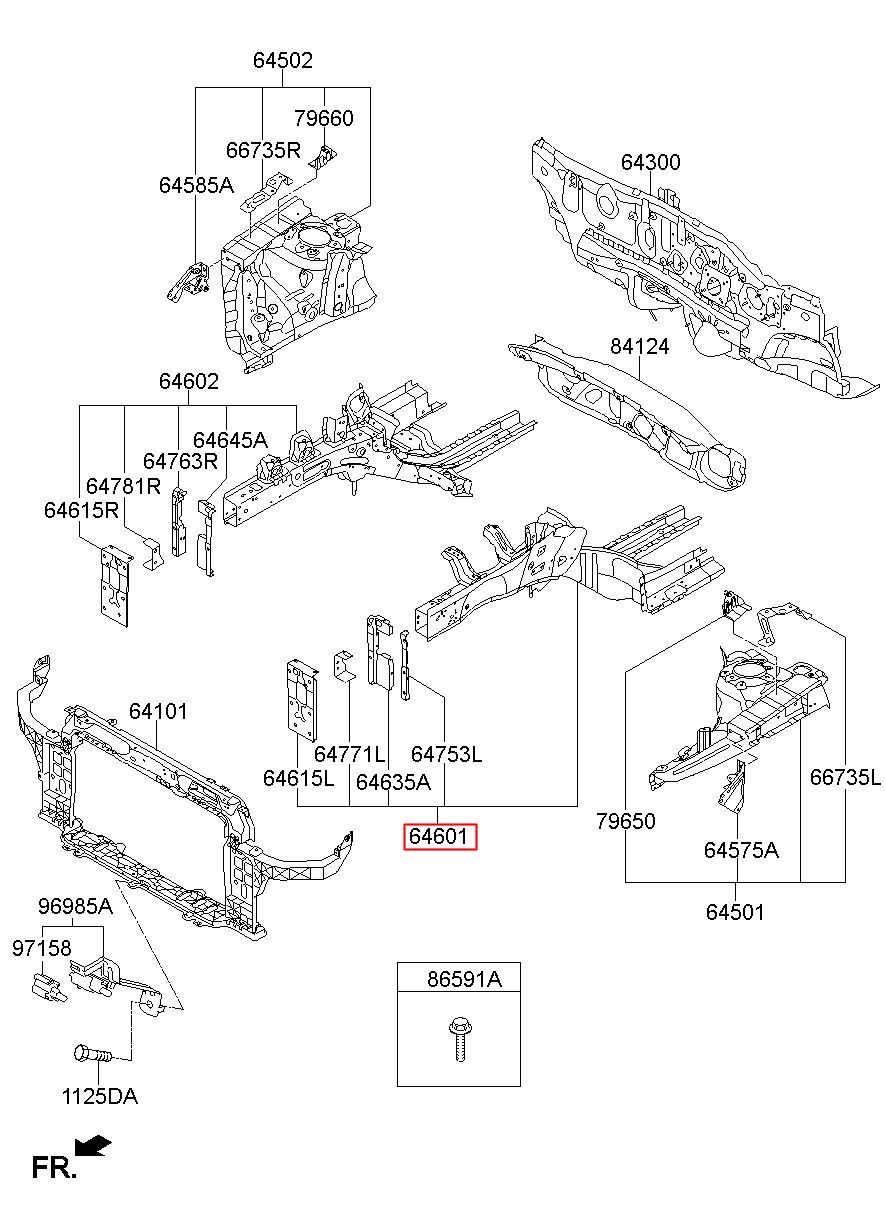 64502
79660
66735R
64585A
64300
84124
64602
64645A
64763R
64781R
64615R
64101
64771L
64753L
64615L
64635A
64601
79650
66735L
64575A
64501
96985A
97158
1125DA
86591A
FR.