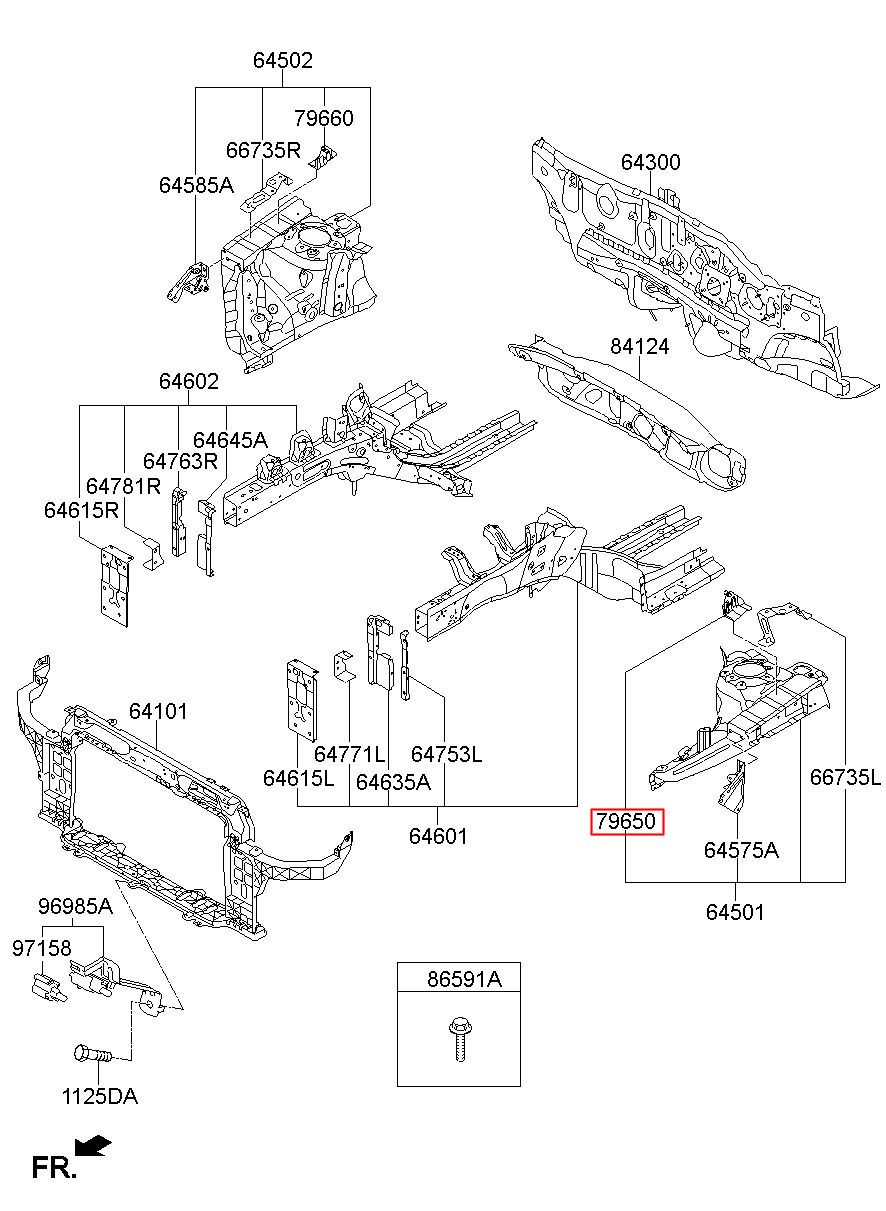 64502
79660
66735R
64585A
64300
84124
64602
64645A
64763R
64781R
64615R
64101
64771L
64753L
64615L
64635A
64601
79650
66735L
64575A
64501
96985A
97158
1125DA
86591A
FR.