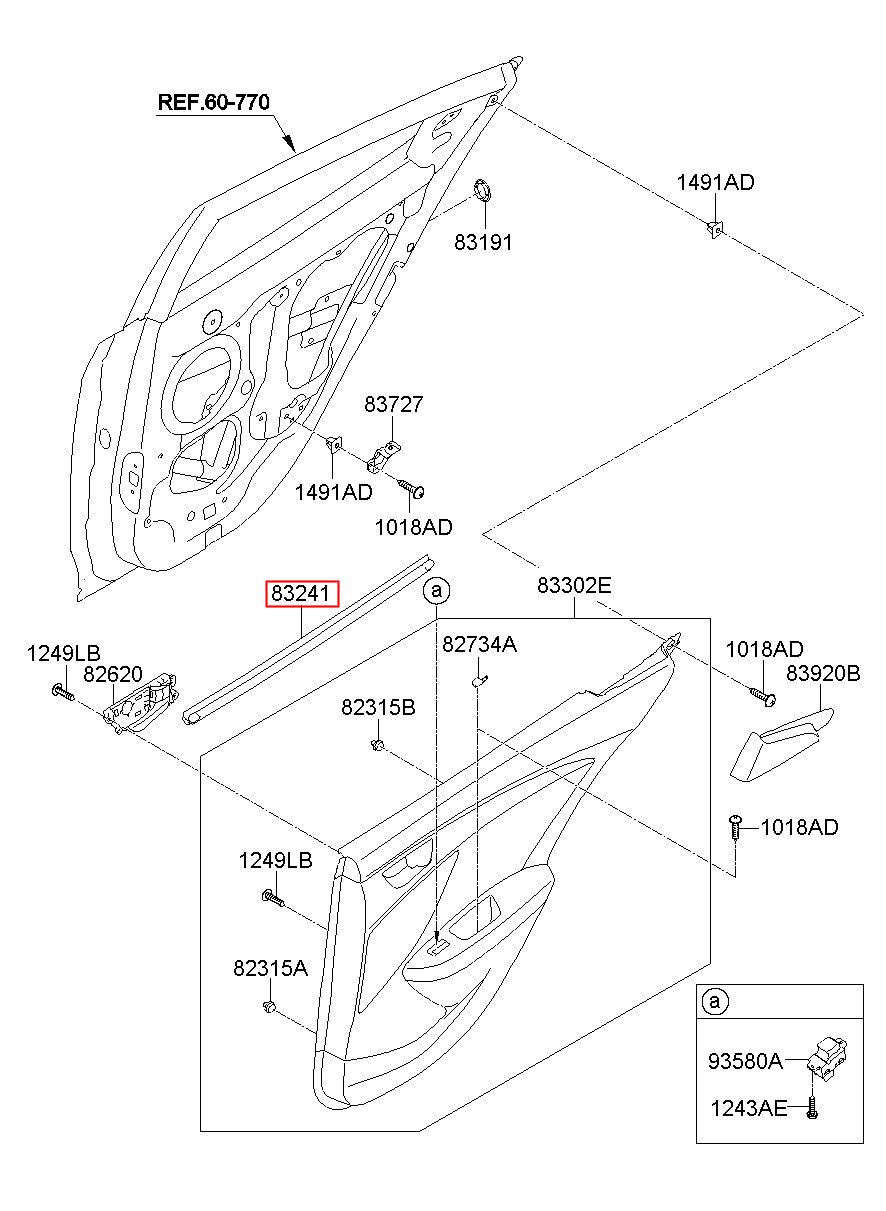 REF.60-770

1491AD

83191

83727

1491AD

1018AD

83241

a

83302E

1249LB

82620

82734A

1018AD

83920B

82315B

1018AD

1249LB

82315A

a

93580A

1243AE