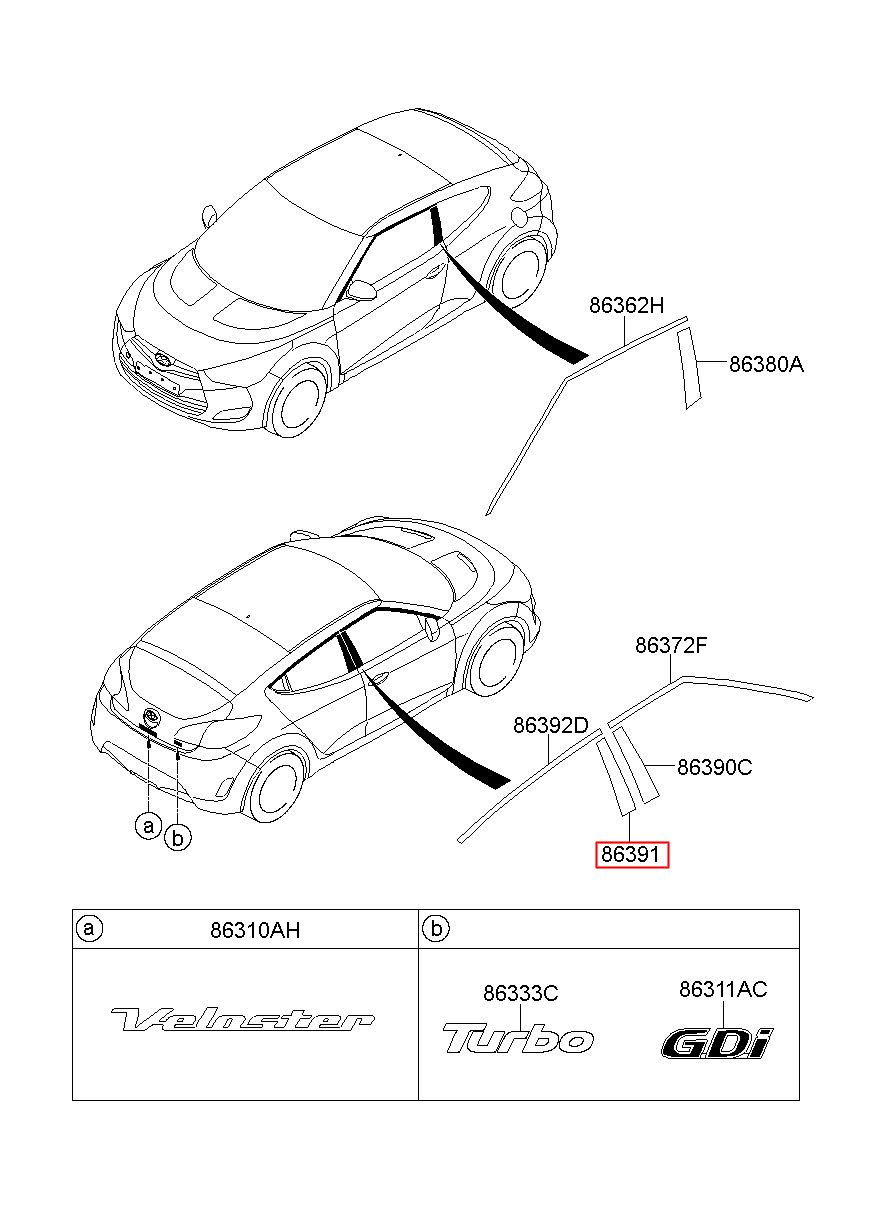 86362H
86380A
86372F
86392D
86390C
86391
a
b

| a 86310AH | b |
|---|---|
| Veloster | 86333C Turbo 86311AC GDi |