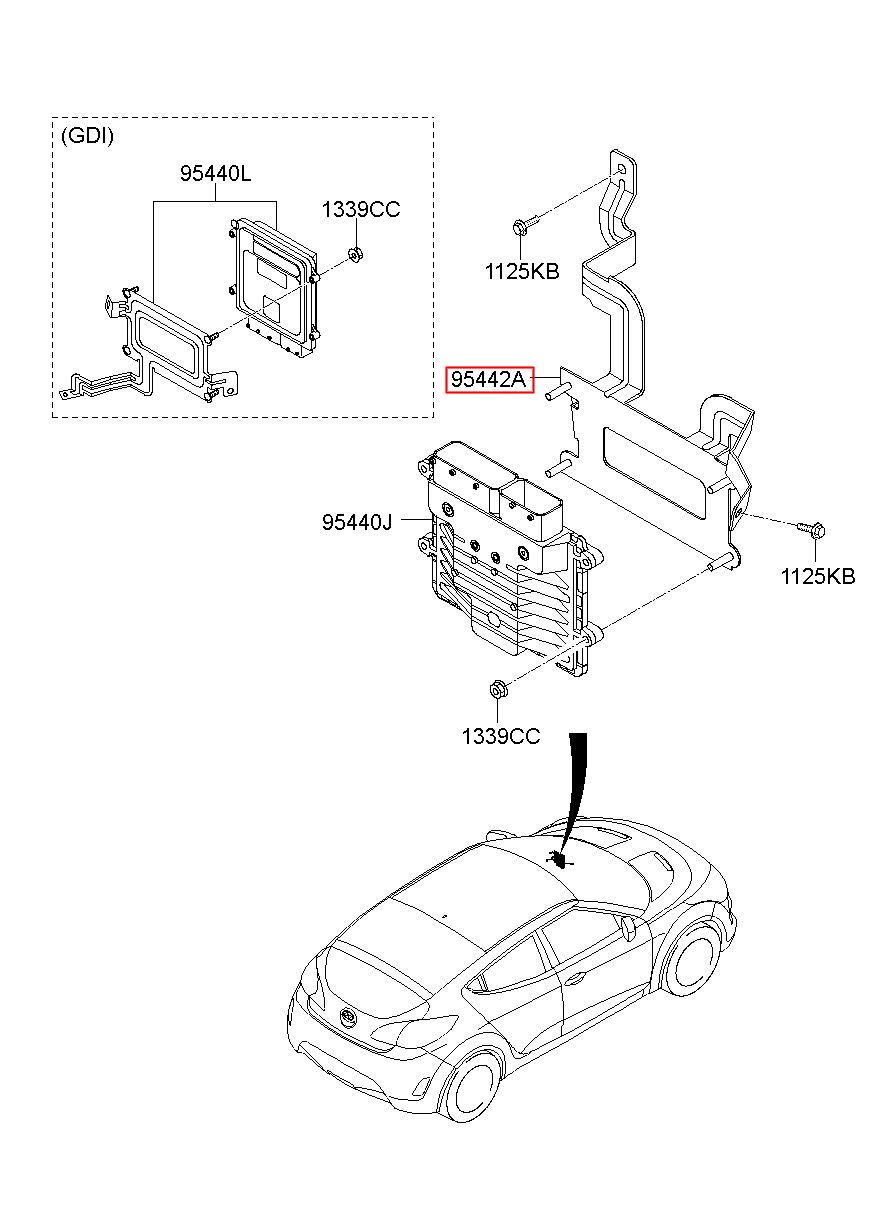 (GDI)
95440L
1339CC
1125KB
95442A
95440J
1125KB
1339CC