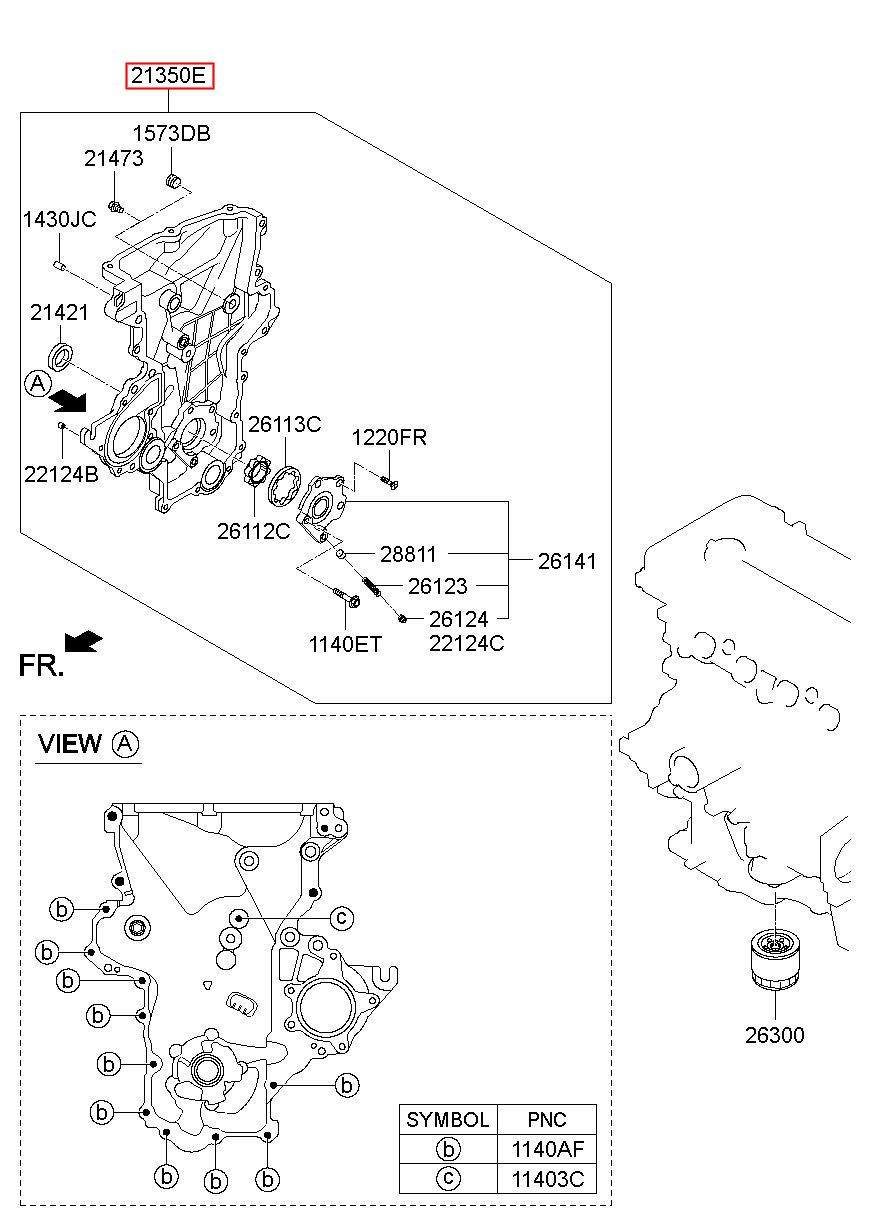 21350E

1573DB

21473

1430JC

21421

A

22124B

26113C

1220FR

26112C

28811

26141

26123

26124

22124C

1140ET

FR.

VIEW A

b

b

b

b

b

b

b

b

b

b

c

26300

| SYMBOL | PNC |
|---|---|
| b | 1140AF |
| c | 11403C |