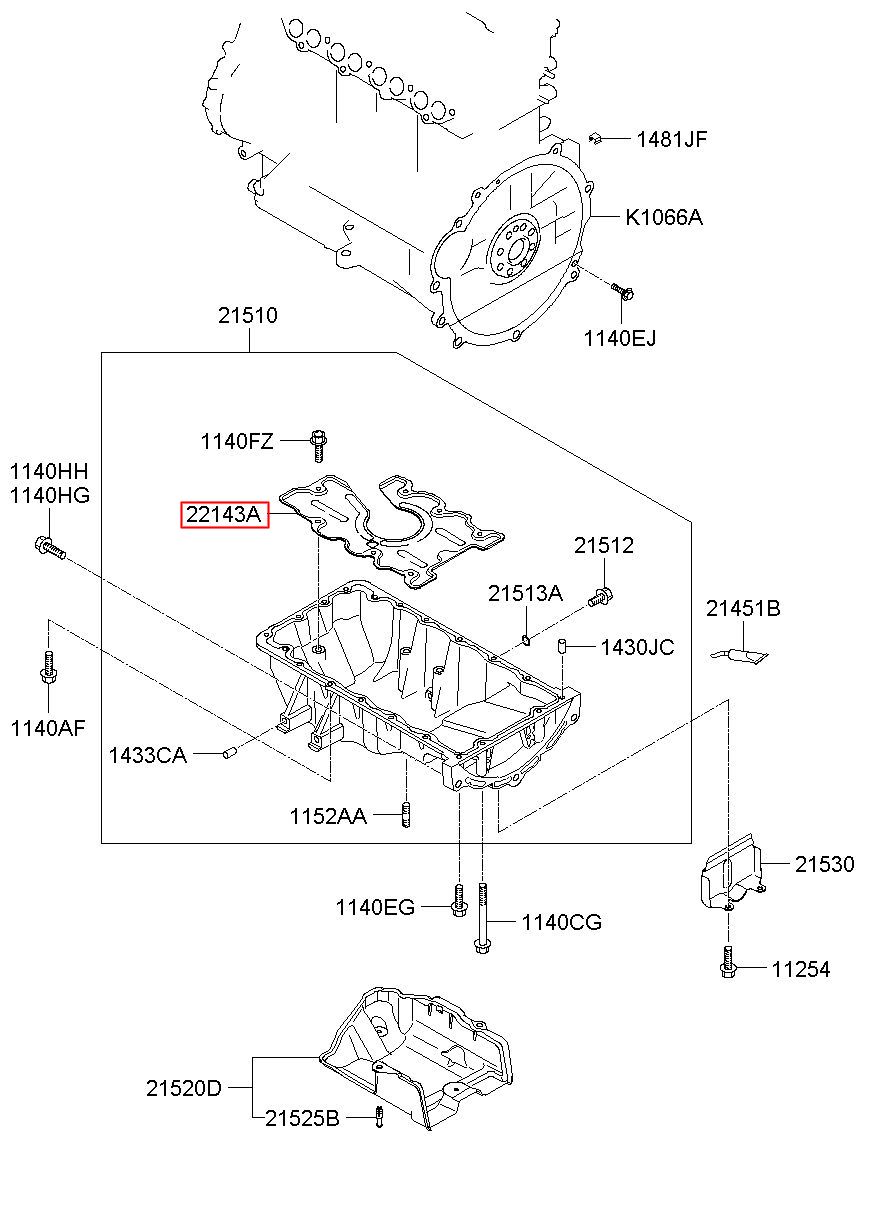 1481JF
K1066A
1140EJ
21510
1140FZ
1140HH
1140HG
22143A
21512
21513A
21451B
1430JC
1140AF
1433CA
1152AA
21530
1140EG
1140CG
11254
21520D
21525B