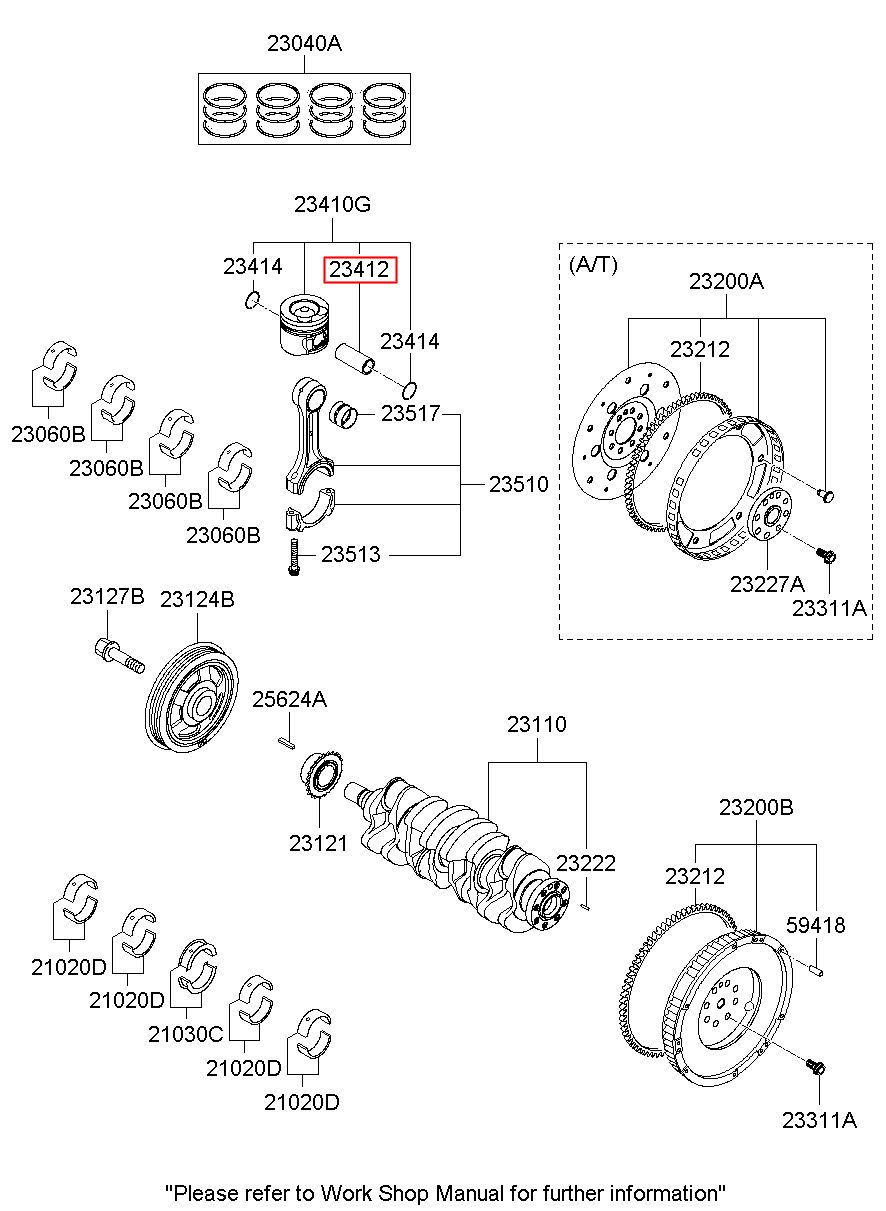 23040A

23410G

23414

23412

23414

23060B

23060B

23060B

23060B

23517

23510

23513

(A/T)

23200A

23212

23227A

23311A

23127B

23124B

25624A

23110

23121

23222

23200B

23212

59418

23311A

21020D

21020D

21030C

21020D

21020D

"Please refer to Work Shop Manual for further information"