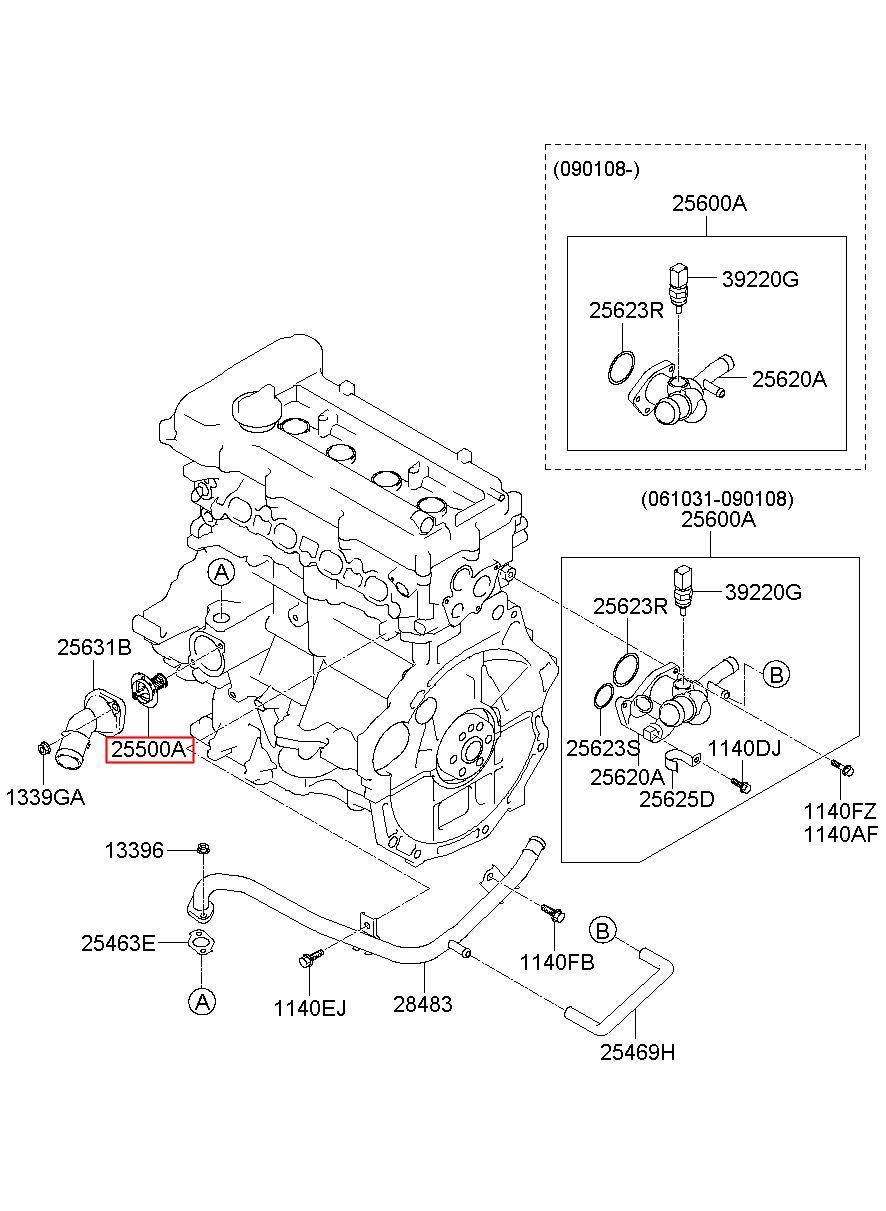 (090108-)
25600A
39220G
25623R
25620A

(061031-090108)
25600A
39220G
25623R
B
25623S
1140DJ
25620A
25625D
1140FZ
1140AF

A
25631B
25500A
1339GA

13396
25463E
A
1140EJ
28483
1140FB
B
25469H