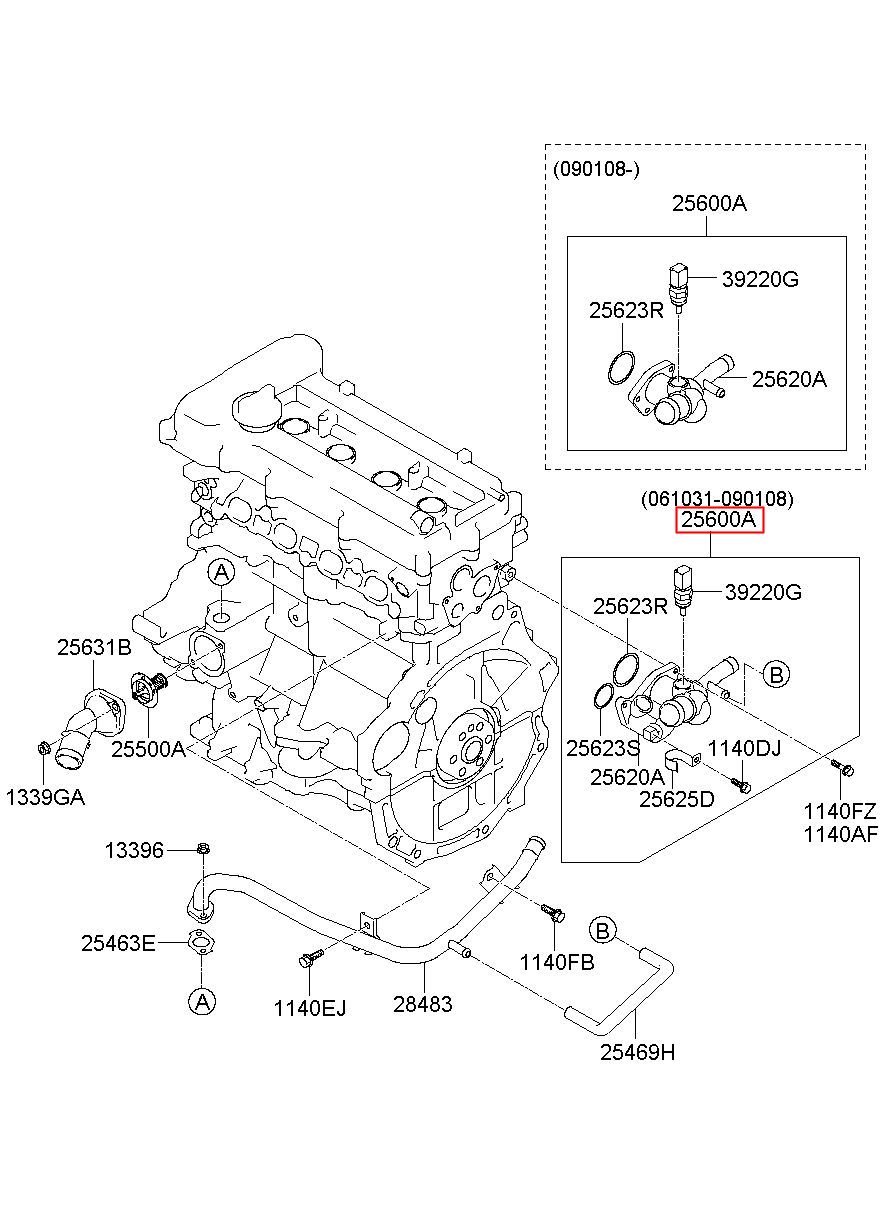 (090108-)
25600A
39220G
25623R
25620A

(061031-090108)
25600A
39220G
25623R
B
25623S
1140DJ
25620A
25625D
1140FZ
1140AF

A
25631B
25500A
1339GA
13396
25463E
A
1140EJ
28483
1140FB
B
25469H