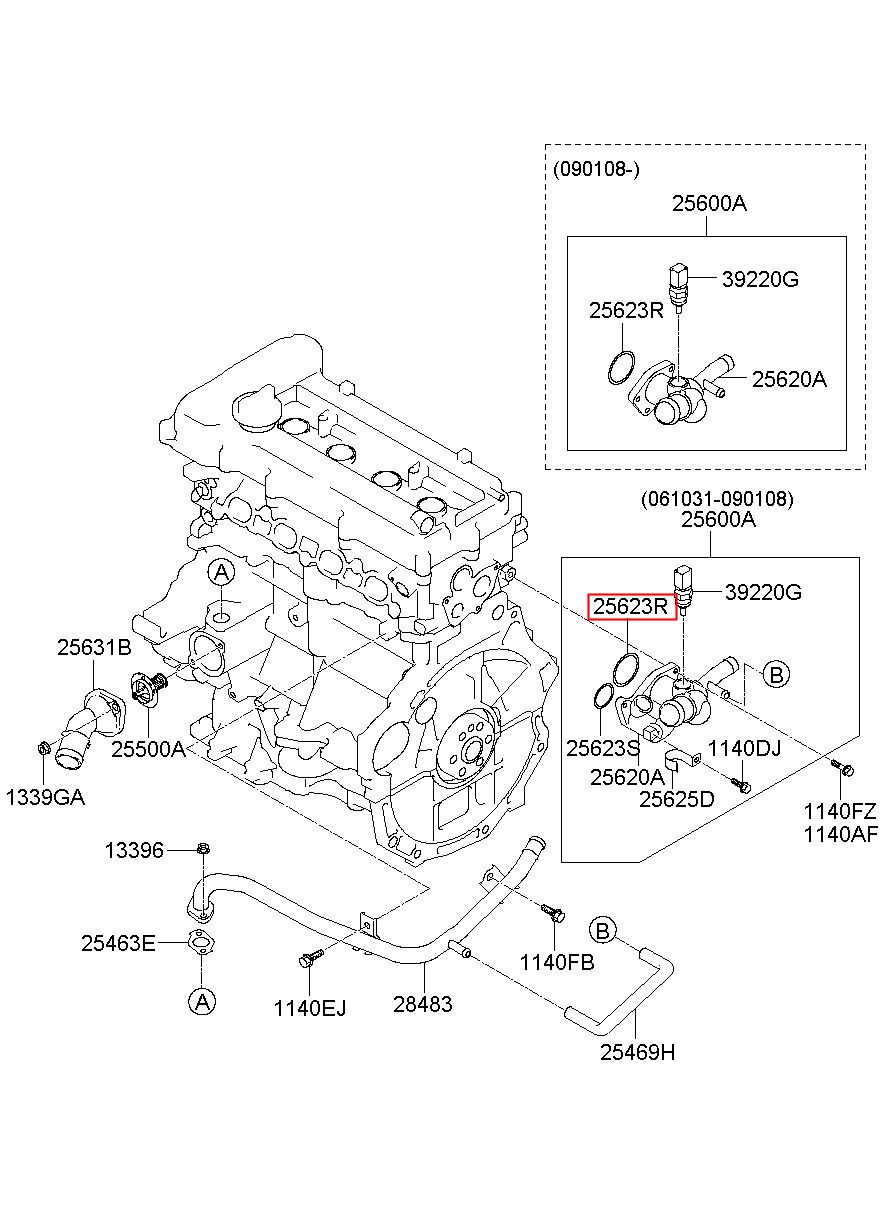 (090108-)
25600A
39220G
25623R
25620A

(061031-090108)
25600A
25623R
39220G
B
25623S
1140DJ
25620A
25625D
1140FZ
1140AF

A
25631B
25500A
1339GA
13396
25463E
A
1140EJ
28483
1140FB
B
25469H