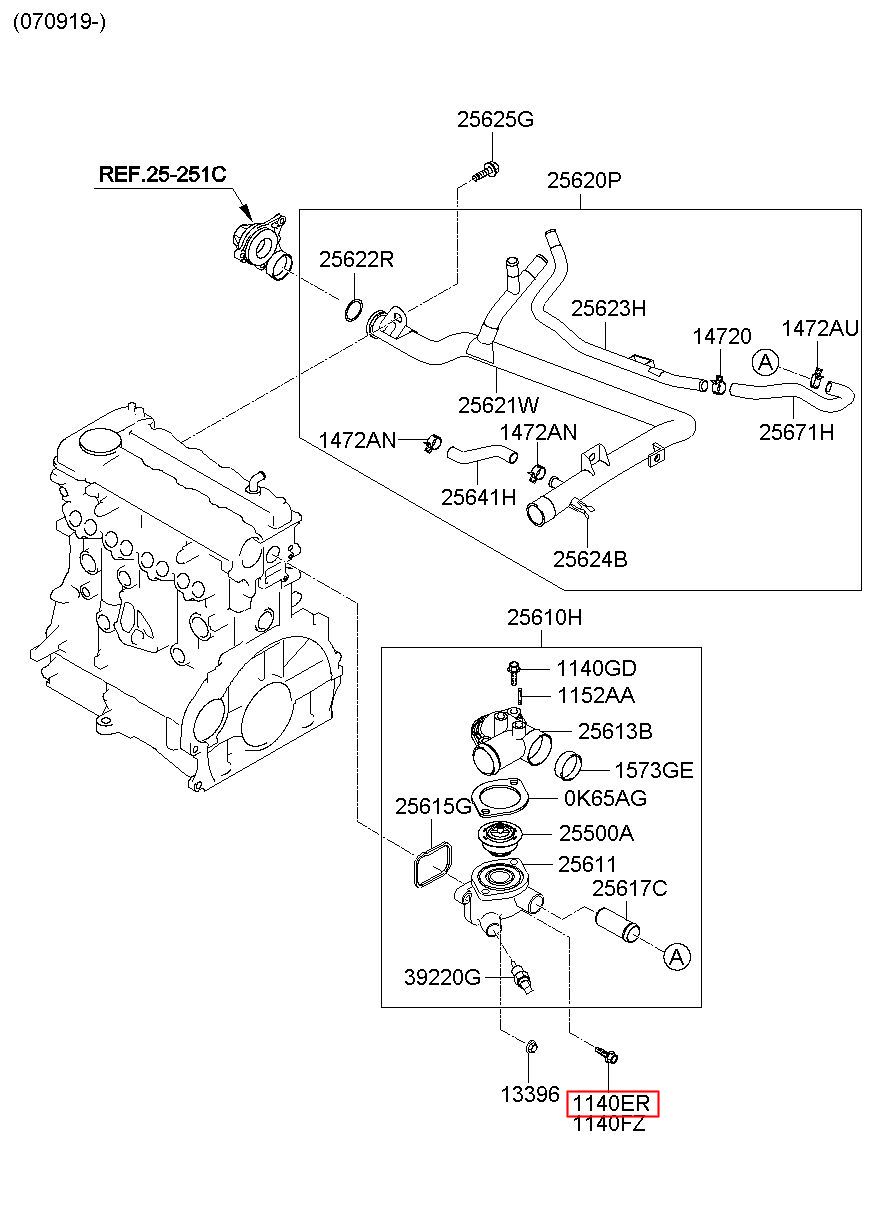 (070919-)

25625G

REF.25-251C

25620P

25622R

25623H

14720

1472AU

A

25621W

25671H

1472AN

1472AN

25641H

25624B

25610H

1140GD

1152AA

25613B

1573GE

25615G

0K65AG

25500A

25611

25617C

A

39220G

13396

1140ER
1140FZ