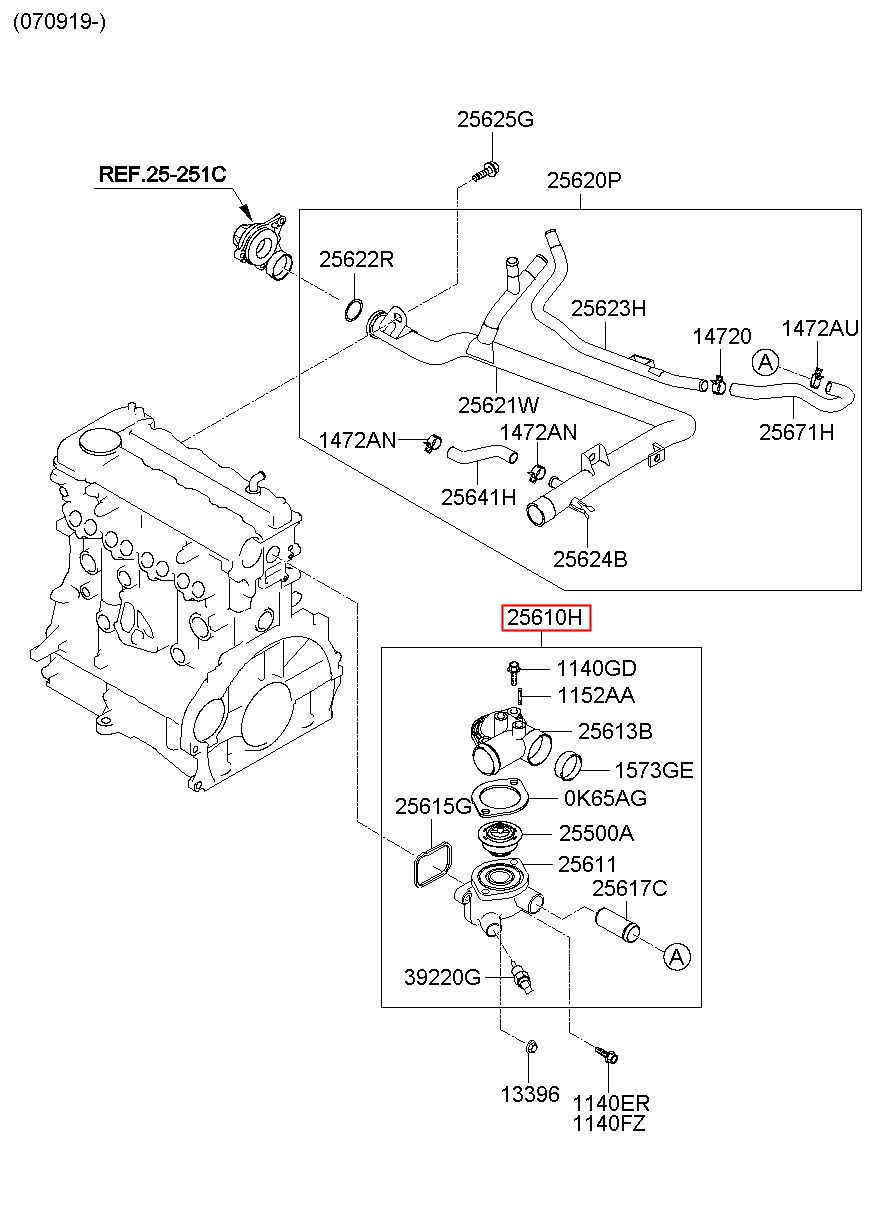 (070919-)

25625G

REF.25-251C

25620P

25622R

25623H

14720

1472AU

A

25621W

25671H

1472AN

1472AN

25641H

25624B

25610H

1140GD

1152AA

25613B

1573GE

25615G

0K65AG

25500A

25611

25617C

A

39220G

13396

1140ER
1140FZ