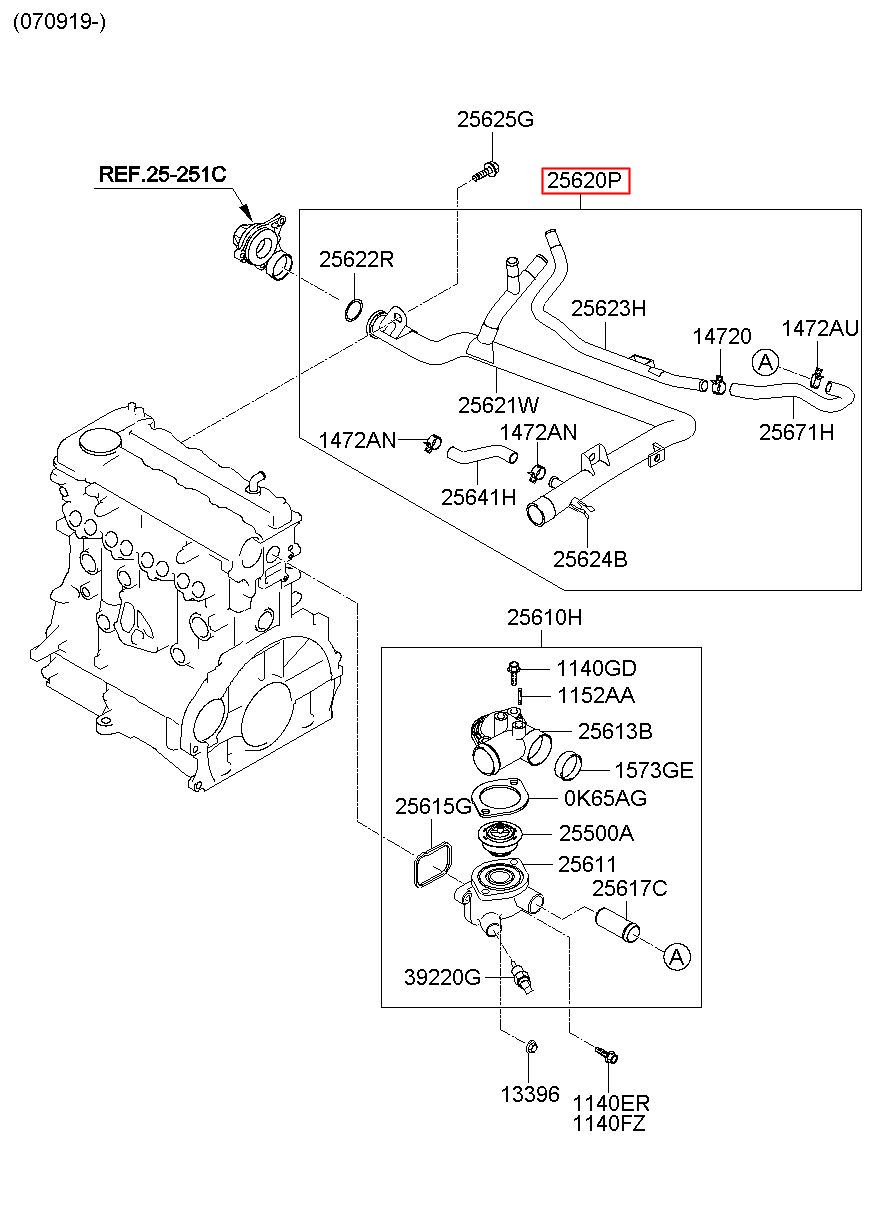 (070919-)

25625G

REF.25-251C

25620P

25622R

25623H

14720

1472AU

A

25621W

25671H

1472AN

1472AN

25641H

25624B

25610H

1140GD

1152AA

25613B

1573GE

25615G

0K65AG

25500A

25611

25617C

A

39220G

13396

1140ER
1140FZ