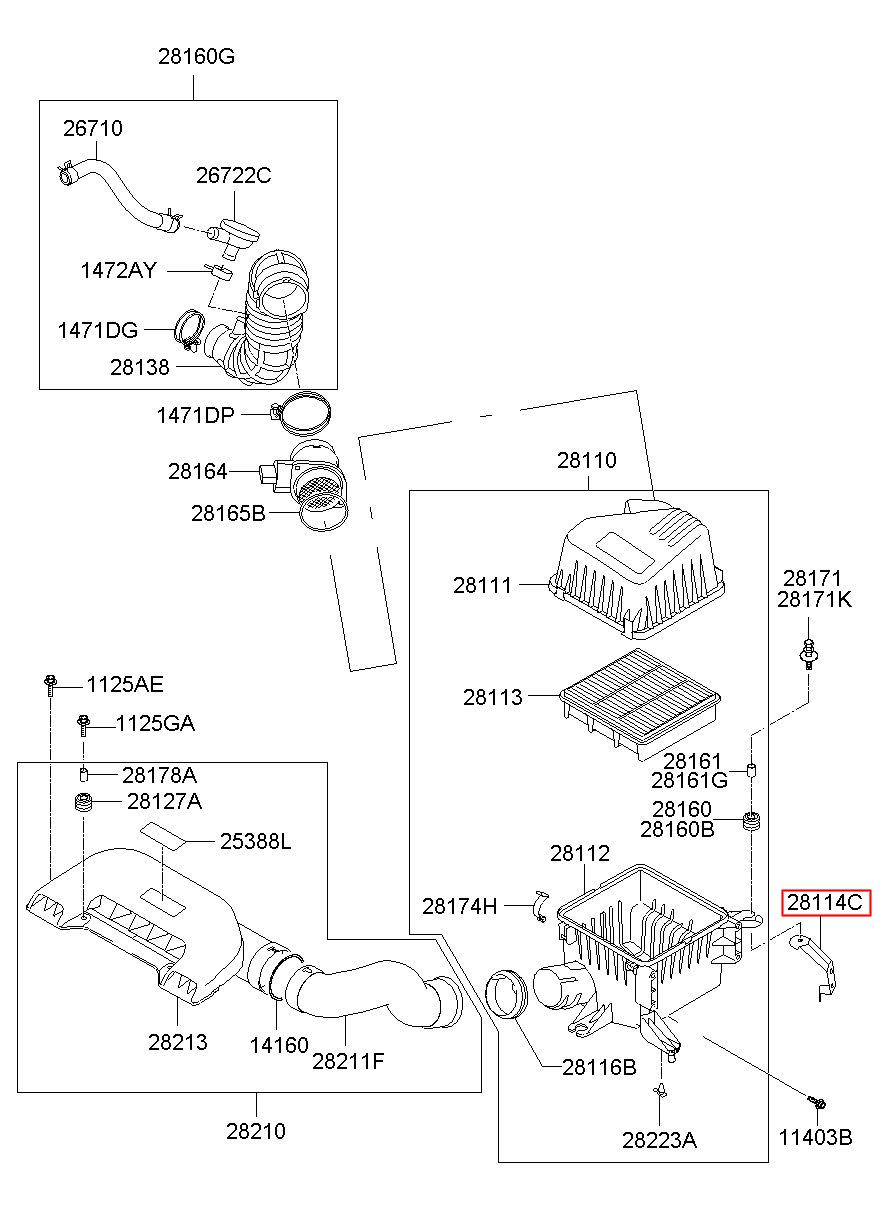 28160G
26710
26722C
1472AY
1471DG
28138
1471DP
28164
28165B
28110
28111
28171
28171K
28113
28161
28161G
28160
28160B
28112
28174H
28114C
28116B
28223A
11403B
1125AE
1125GA
28178A
28127A
25388L
28213
14160
28211F
28210