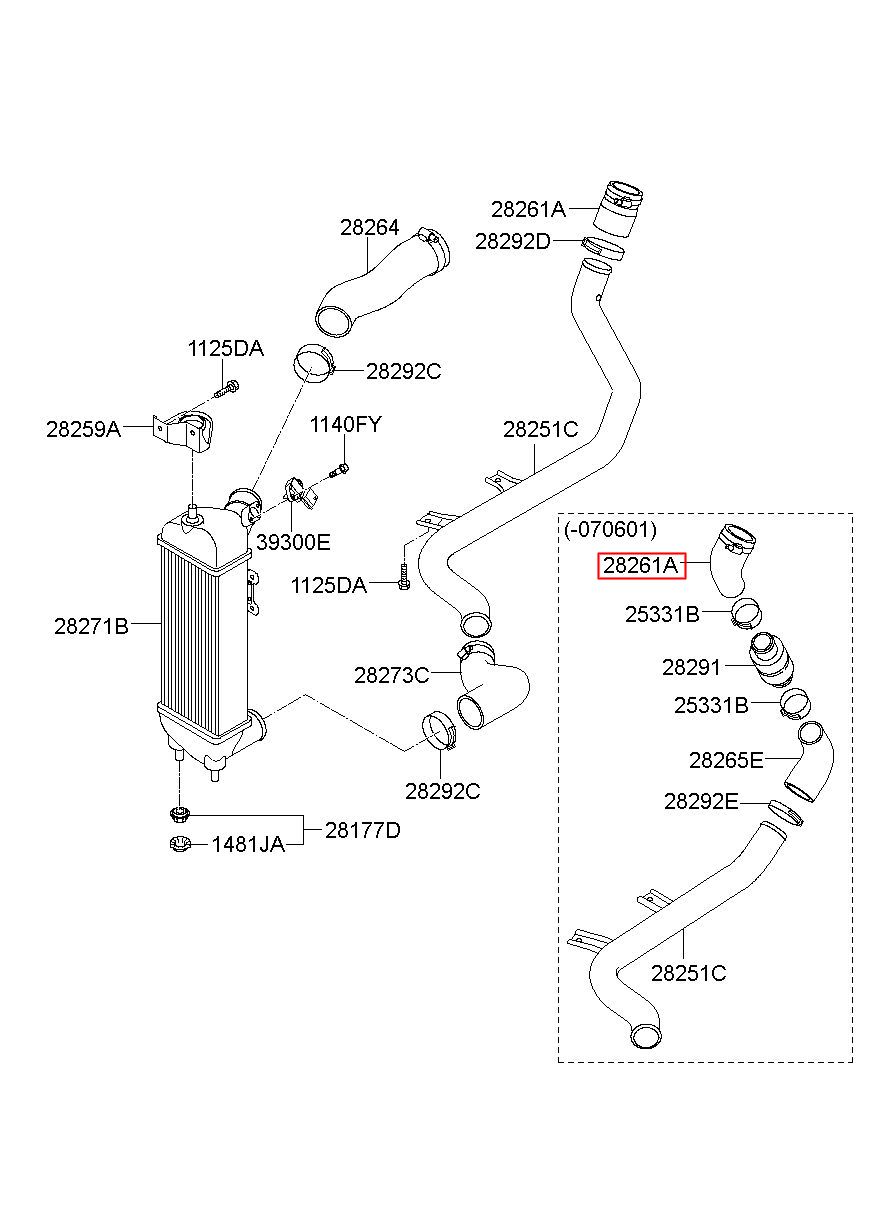 28261A
28292D
28264
1125DA
28292C
28259A
1140FY
28251C
39300E
1125DA
28271B
28273C
28292C
28177D
1481JA
(-070601)
28261A
25331B
28291
25331B
28265E
28292E
28251C