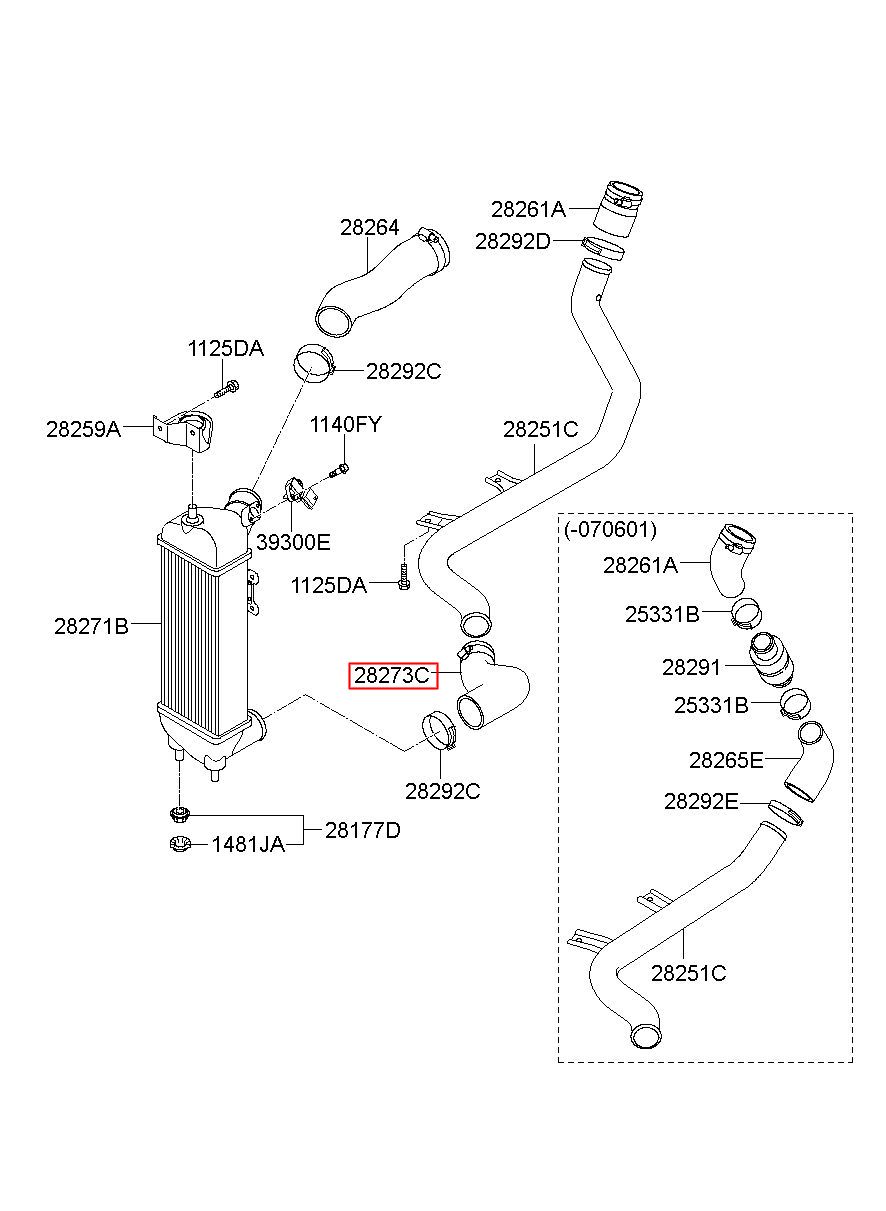 28261A
28292D
28264
1125DA
28292C
28259A
1140FY
28251C
39300E
1125DA
28271B
28273C
28292C
28177D
1481JA
(-070601)
28261A
25331B
28291
25331B
28265E
28292E
28251C