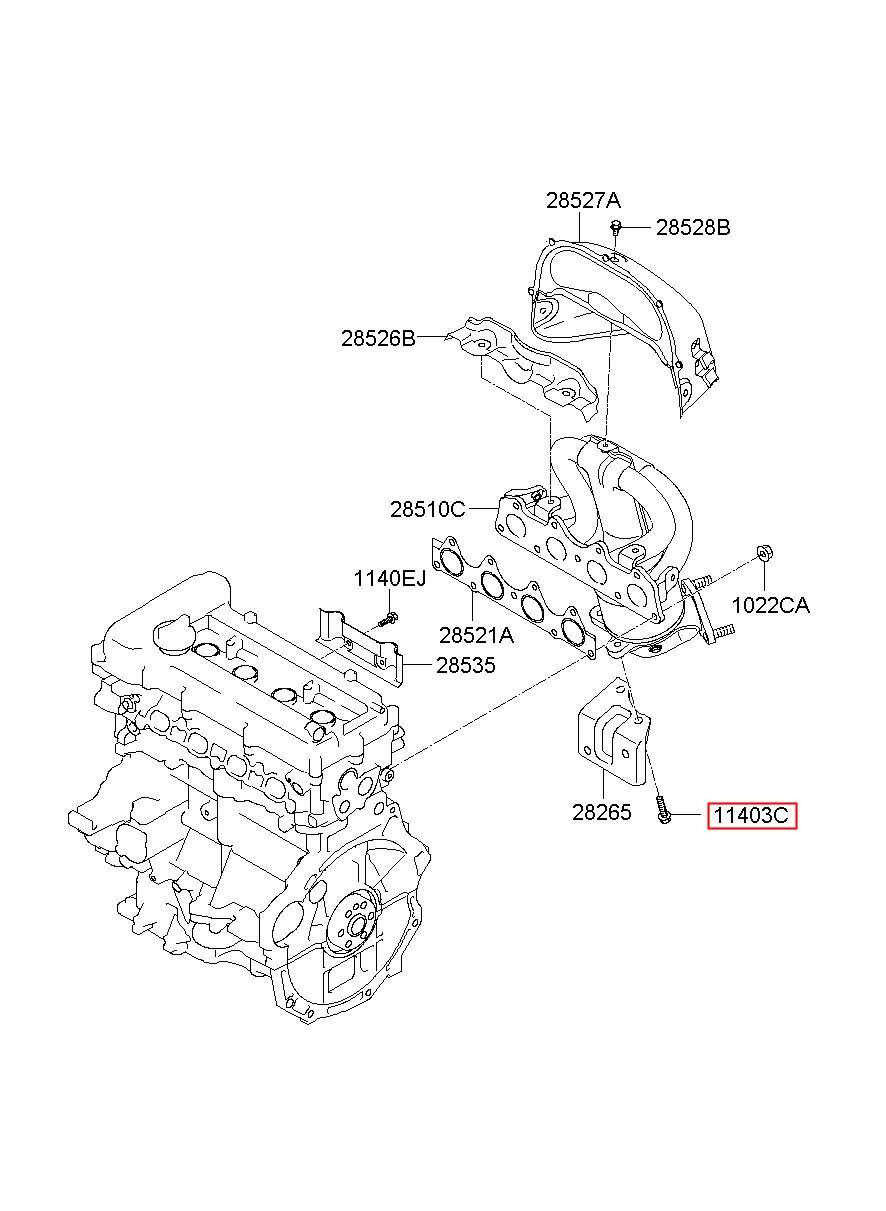 28527A
28528B
28526B
28510C
1140EJ
28521A
1022CA
28535
28265
11403C