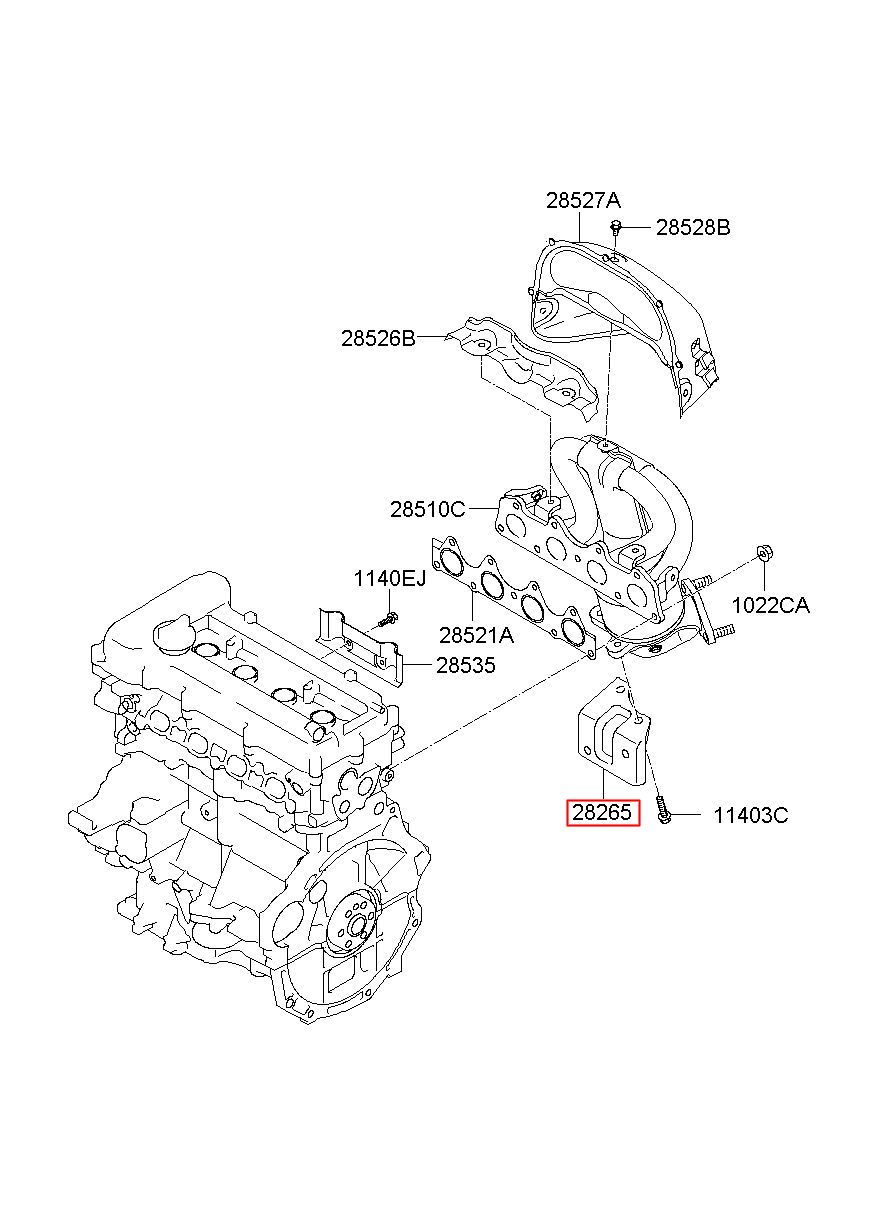 28527A
28528B
28526B
28510C
1140EJ
1022CA
28521A
28535
28265
11403C