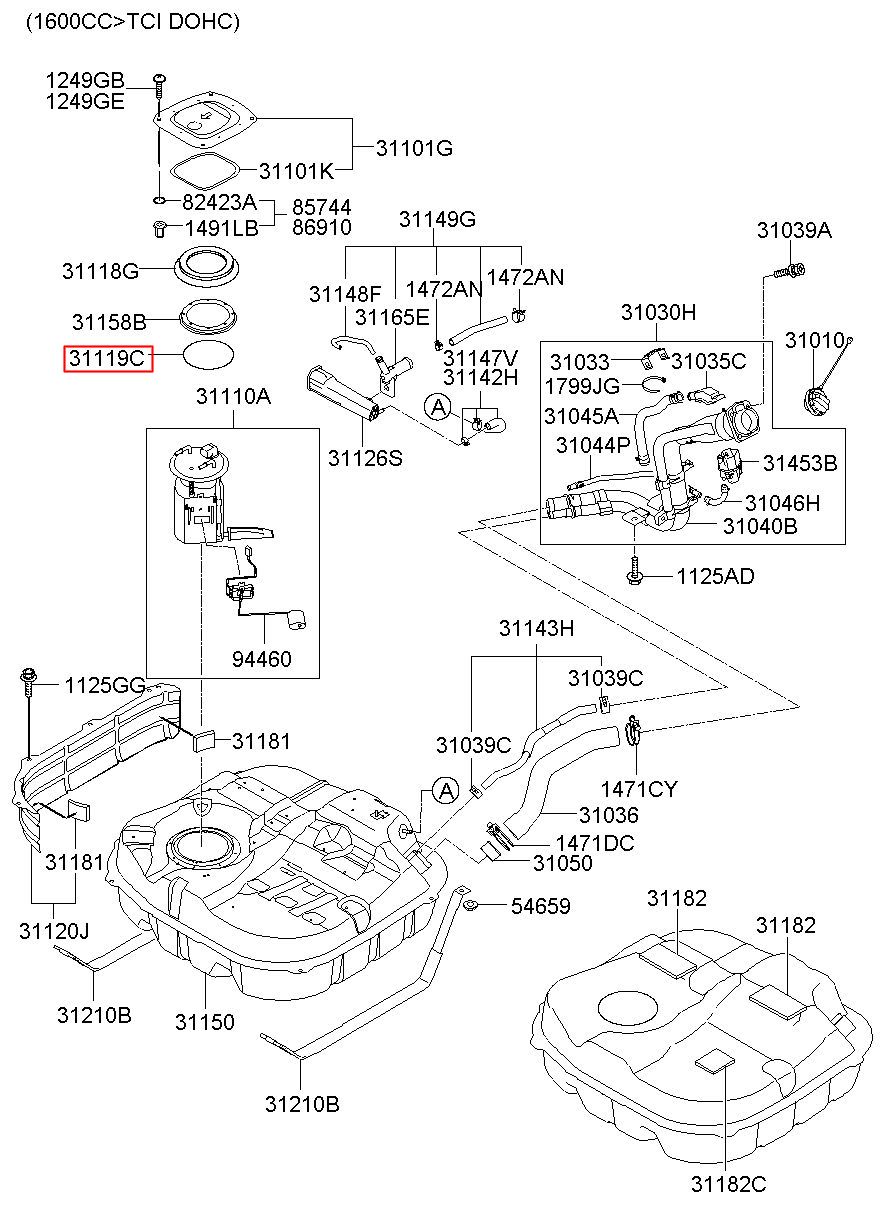 (1600CC>TCI DOHC)

1249GB
1249GE
31101G
31101K
82423A
1491LB
85744
86910
31118G
31158B
31119C
31110A
94460
31149G
31148F
1472AN
1472AN
31165E
31147V
31142H
A
31126S
31039A
31030H
31010
31033
31035C
1799JG
31045A
31044P
31453B
31046H
31040B
1125AD
1125GG
31181
31181
31120J
31210B
31150
31210B
31143H
31039C
31039C
A
1471CY
31036
1471DC
31050
54659
31182
31182
31182C