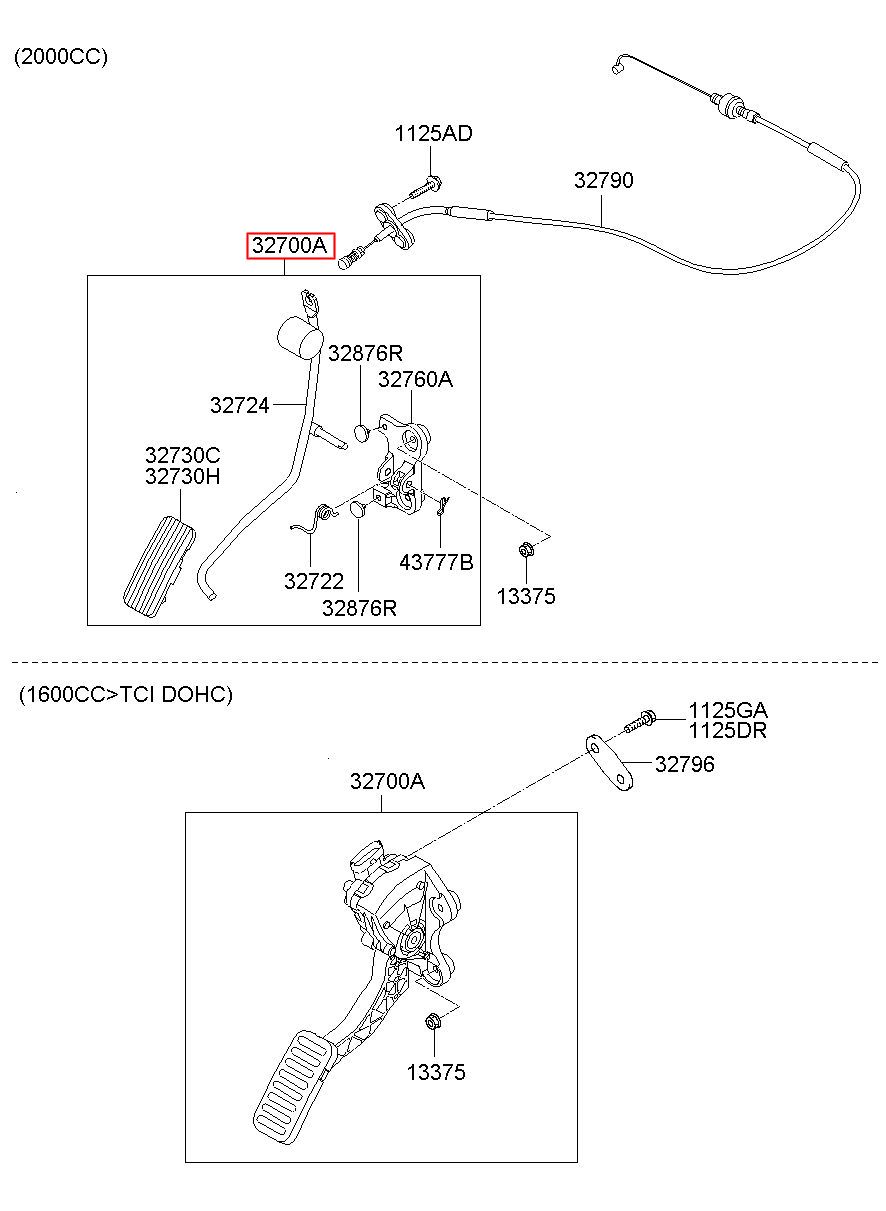 (2000CC)

1125AD

32790

32700A

32876R

32760A

32724

32730C
32730H

32722

32876R

43777B

13375

(1600CC>TCI DOHC)

1125GA
1125DR

32796

32700A

13375