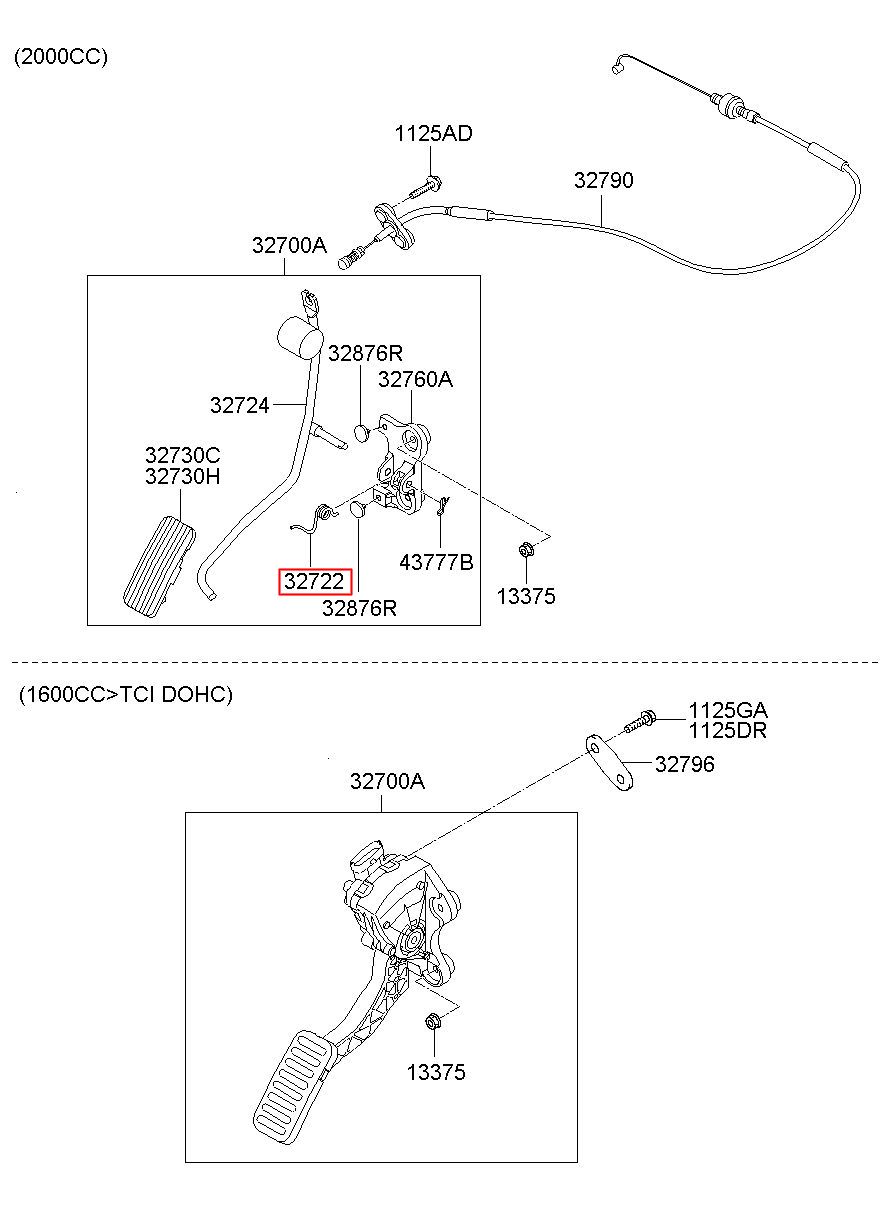 (2000CC)

1125AD

32790

32700A

32876R

32760A

32724

32730C
32730H

43777B

32722

32876R

13375

(1600CC>TCI DOHC)

1125GA
1125DR

32796

32700A

13375