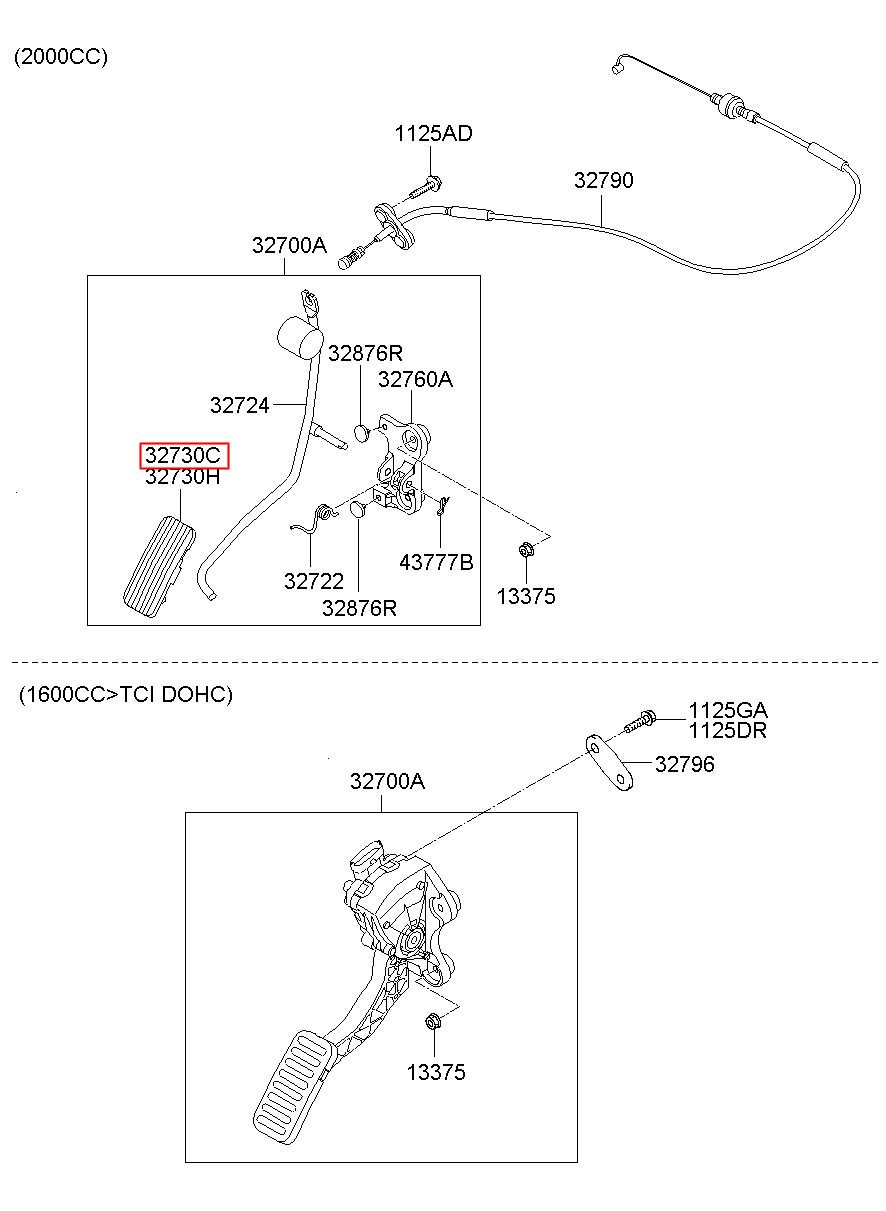 (2000CC)

1125AD

32790

32700A

32876R

32760A

32724

32730C
32730H

32722

32876R

43777B

13375

(1600CC>TCI DOHC)

1125GA
1125DR

32796

32700A

13375