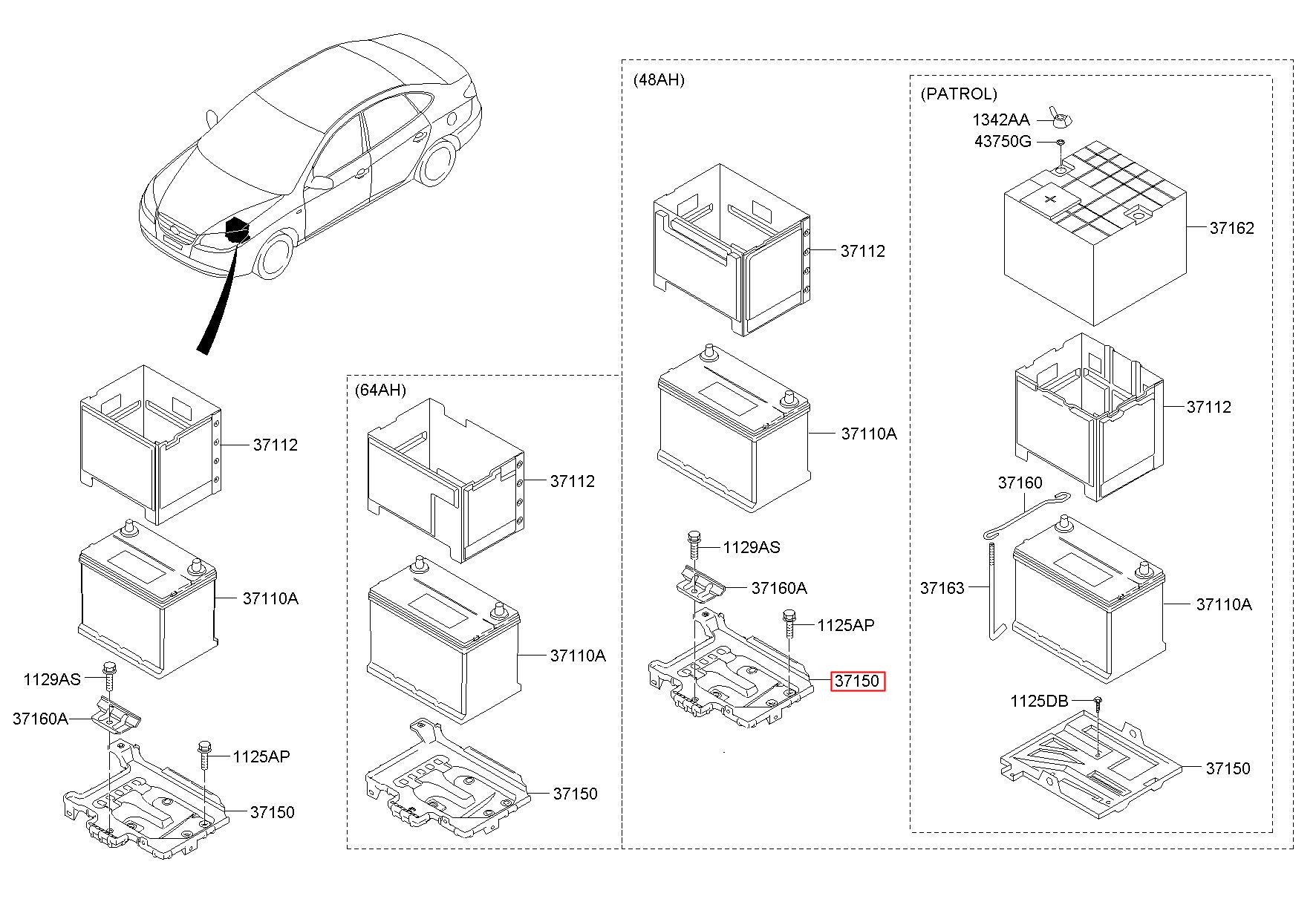 37112
37110A
1129AS
37160A
1125AP
37150

(64AH)
37112
37110A
37150

(48AH)
37112
37110A
1129AS
37160A
1125AP
37150

(PATROL)
1342AA
43750G
37162
37112
37160
37163
37110A
1125DB
37150