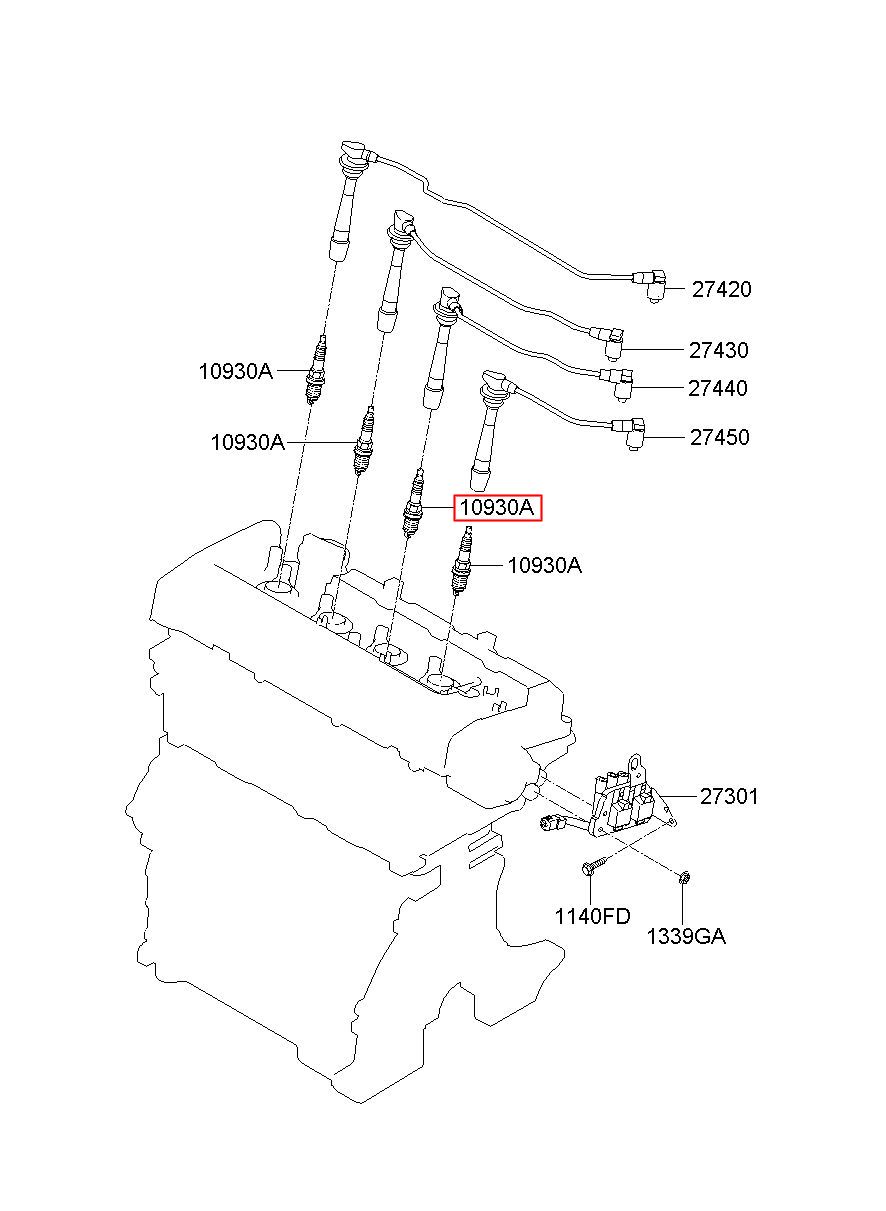 27420
27430
10930A
27440
10930A
27450
10930A
10930A
27301
1140FD
1339GA