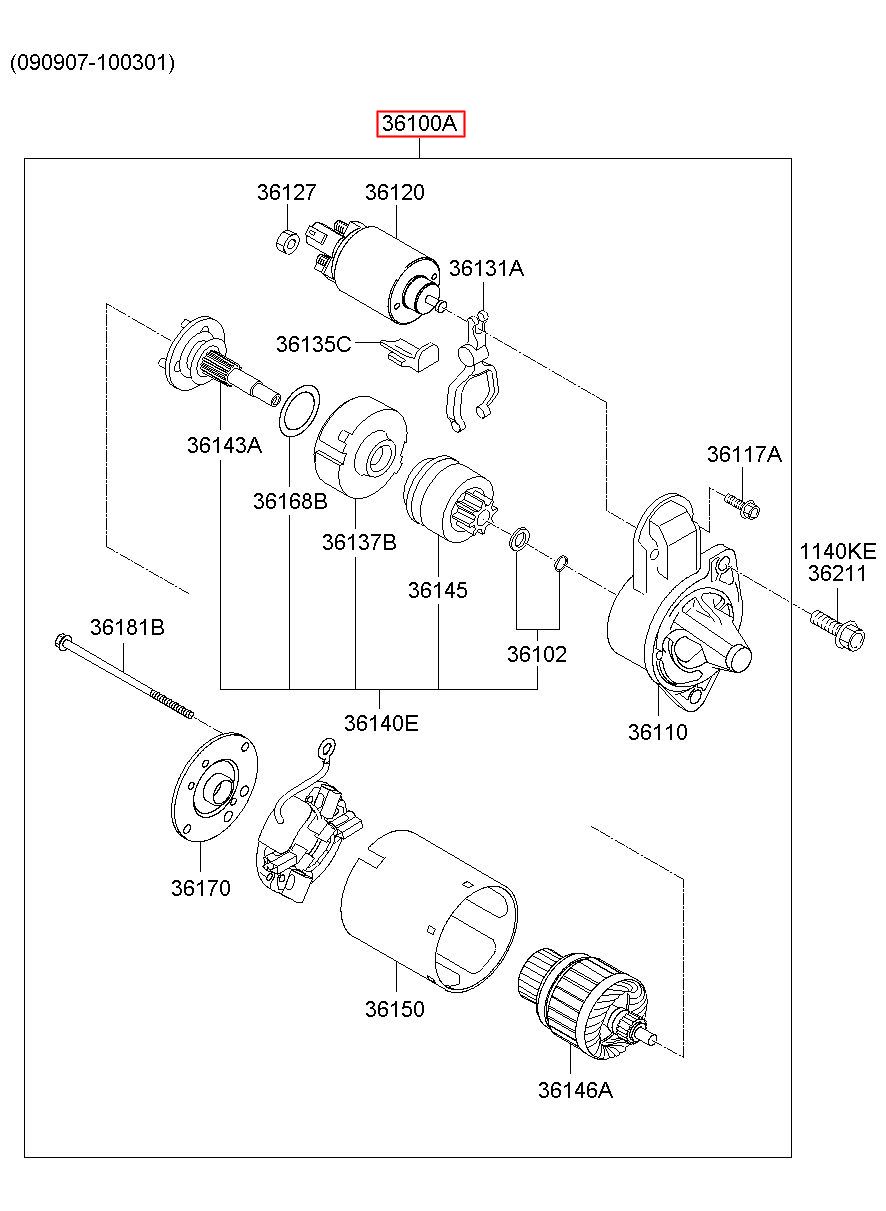 (090907-100301)

36100A

36127
36120
36131A
36135C
36143A
36168B
36137B
36145
36117A
1140KE
36211
36102
36181B
36140E
36110
36170
36150
36146A