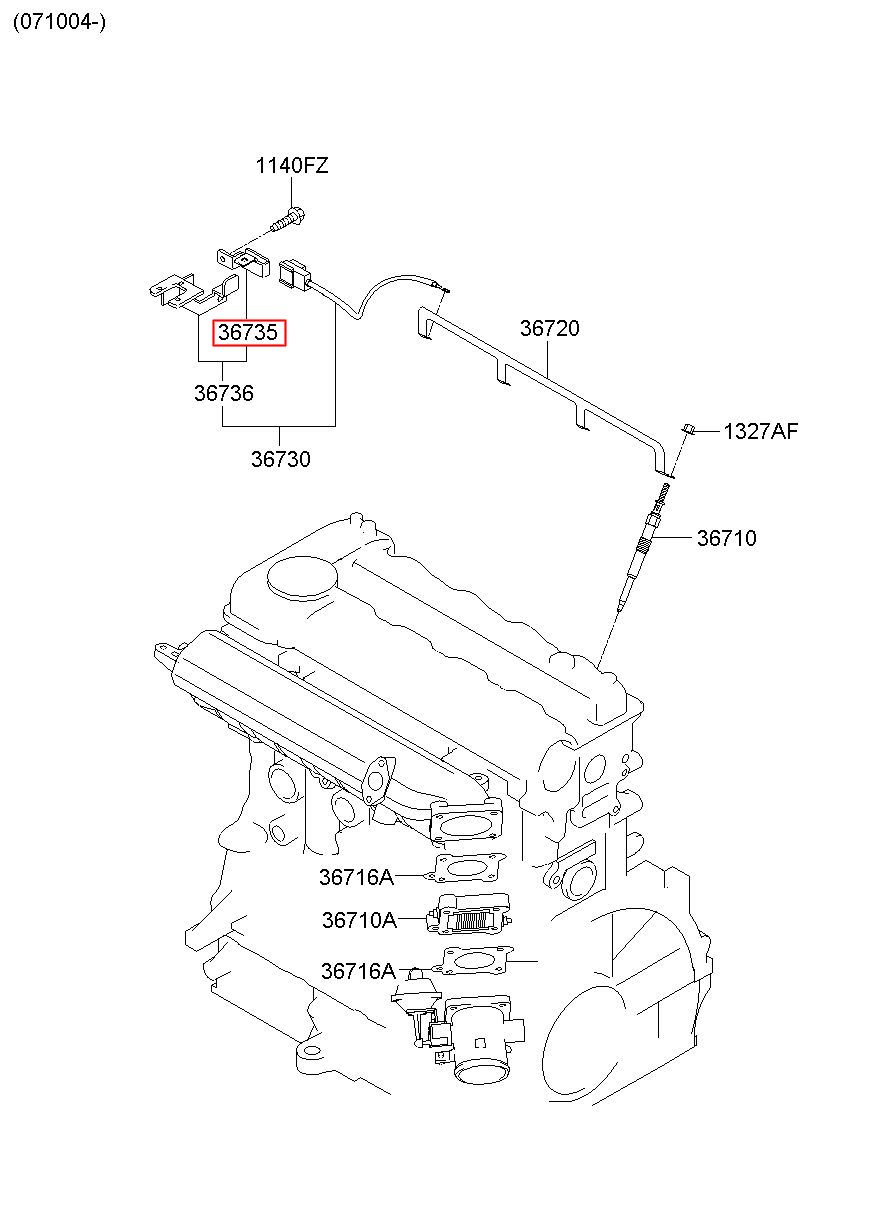 (071004-)

1140FZ

36735

36736

36730

36720

1327AF

36710

36716A

36710A

36716A