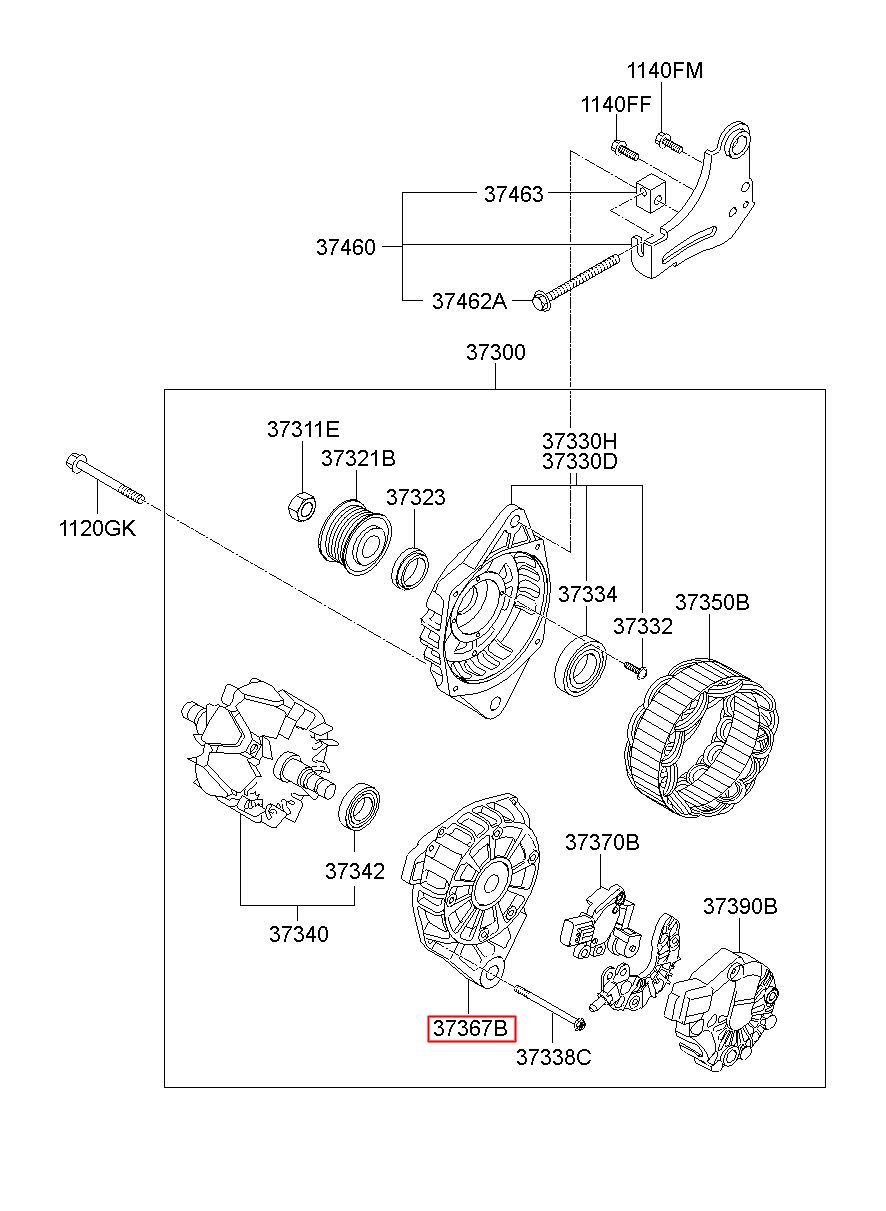 1140FM
1140FF
37463
37460
37462A
37300
37311E
37321B
37323
37330H
37330D
1120GK
37334
37332
37350B
37342
37340
37370B
37390B
37367B
37338C