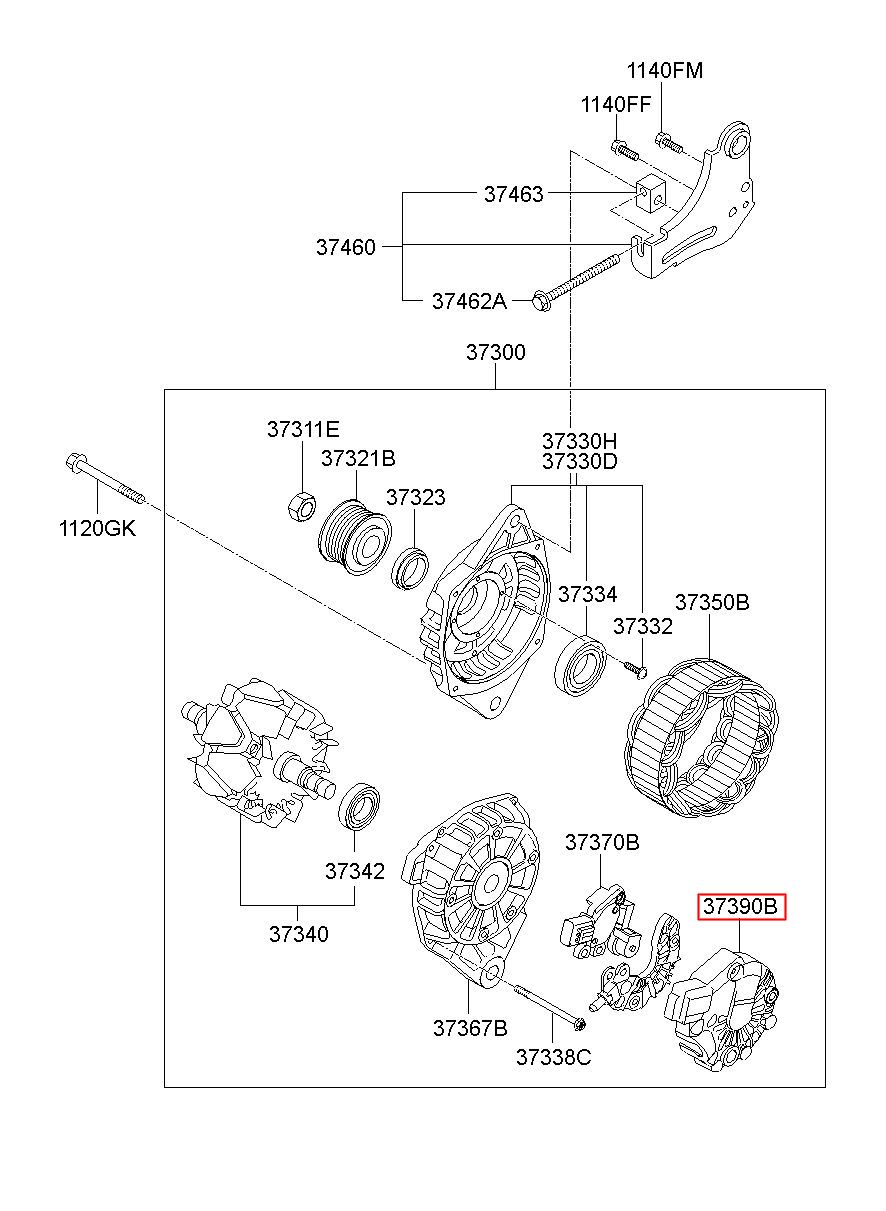 1140FM
1140FF
37463
37460
37462A
37300
37311E
37321B
37323
37330H
37330D
1120GK
37334
37332
37350B
37342
37340
37370B
37390B
37367B
37338C