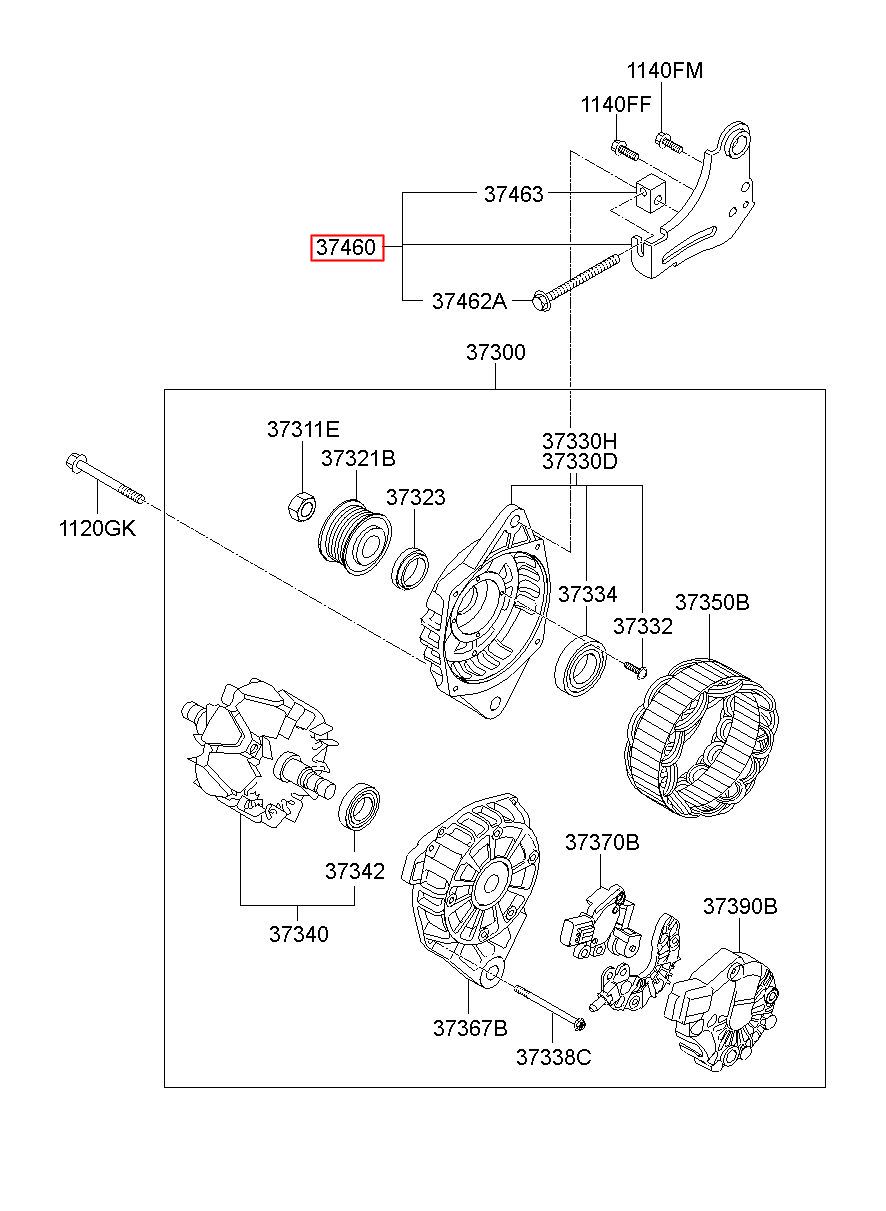 1140FM
1140FF
37463
37460
37462A
37300
37311E
37321B
37323
37330H
37330D
1120GK
37334
37332
37350B
37342
37340
37370B
37390B
37367B
37338C