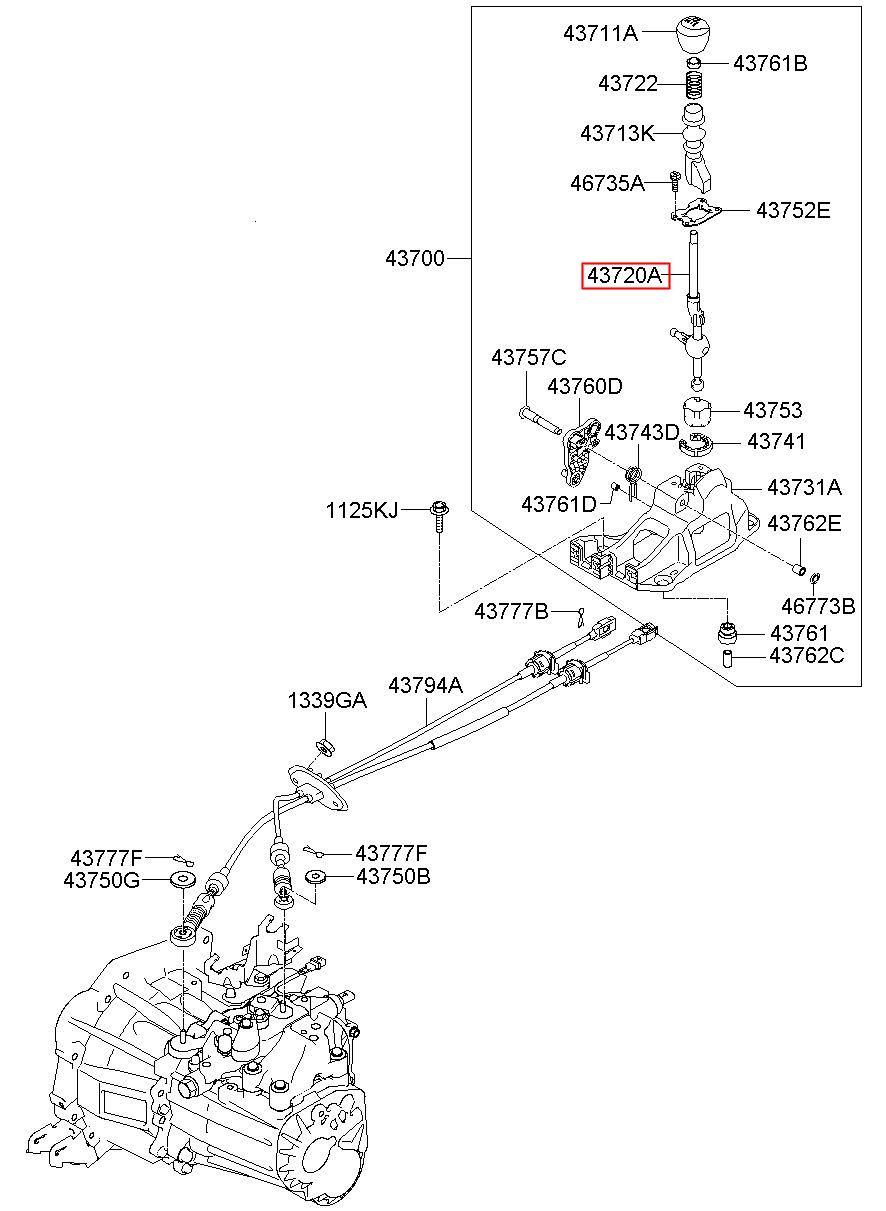 43711A
43761B
43722
43713K
46735A
43752E
43700
43720A
43757C
43760D
43753
43743D
43741
43761D
43731A
1125KJ
43762E
46773B
43777B
43761
43762C
43794A
1339GA
43777F
43777F
43750G
43750B