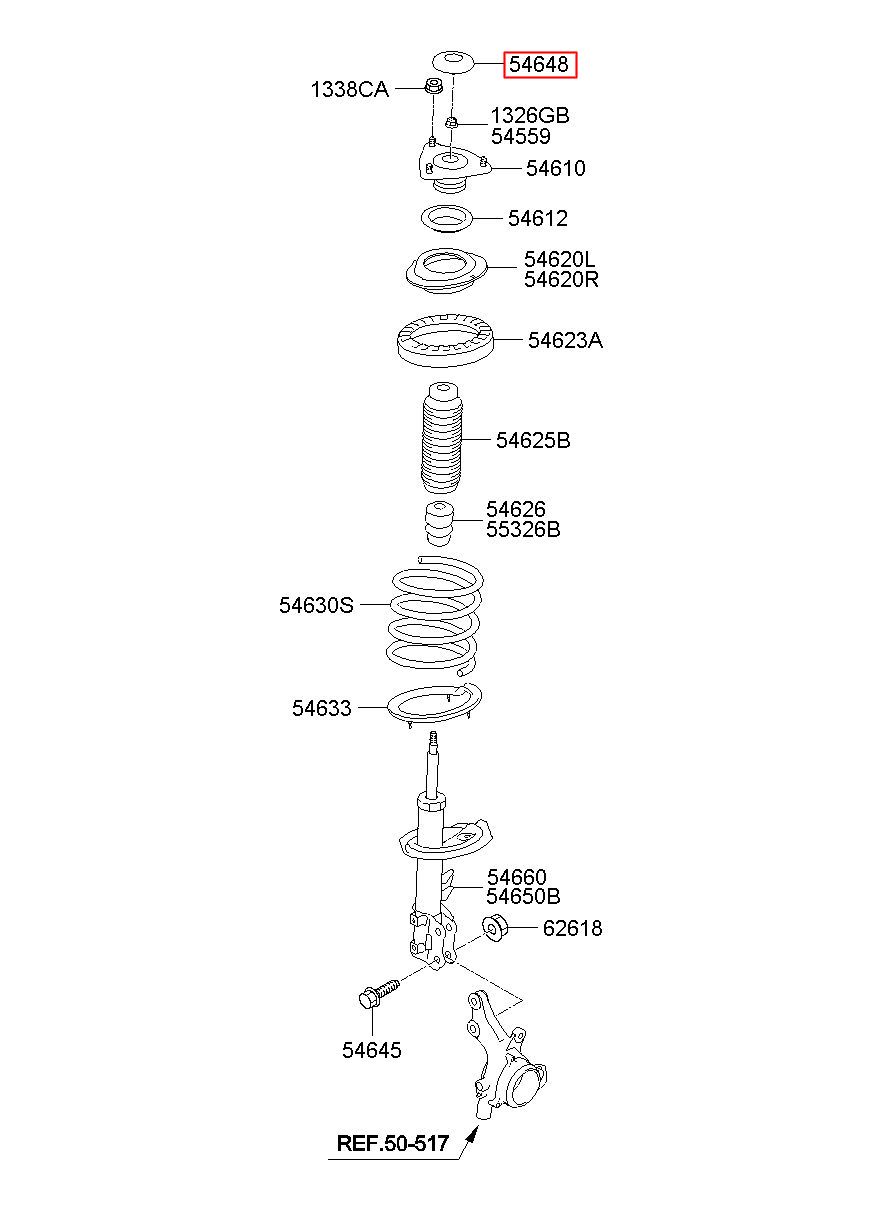 54648
1338CA
1326GB
54559
54610
54612
54620L
54620R
54623A
54625B
54626
55326B
54630S
54633
54660
54650B
62618
54645
REF.50-517