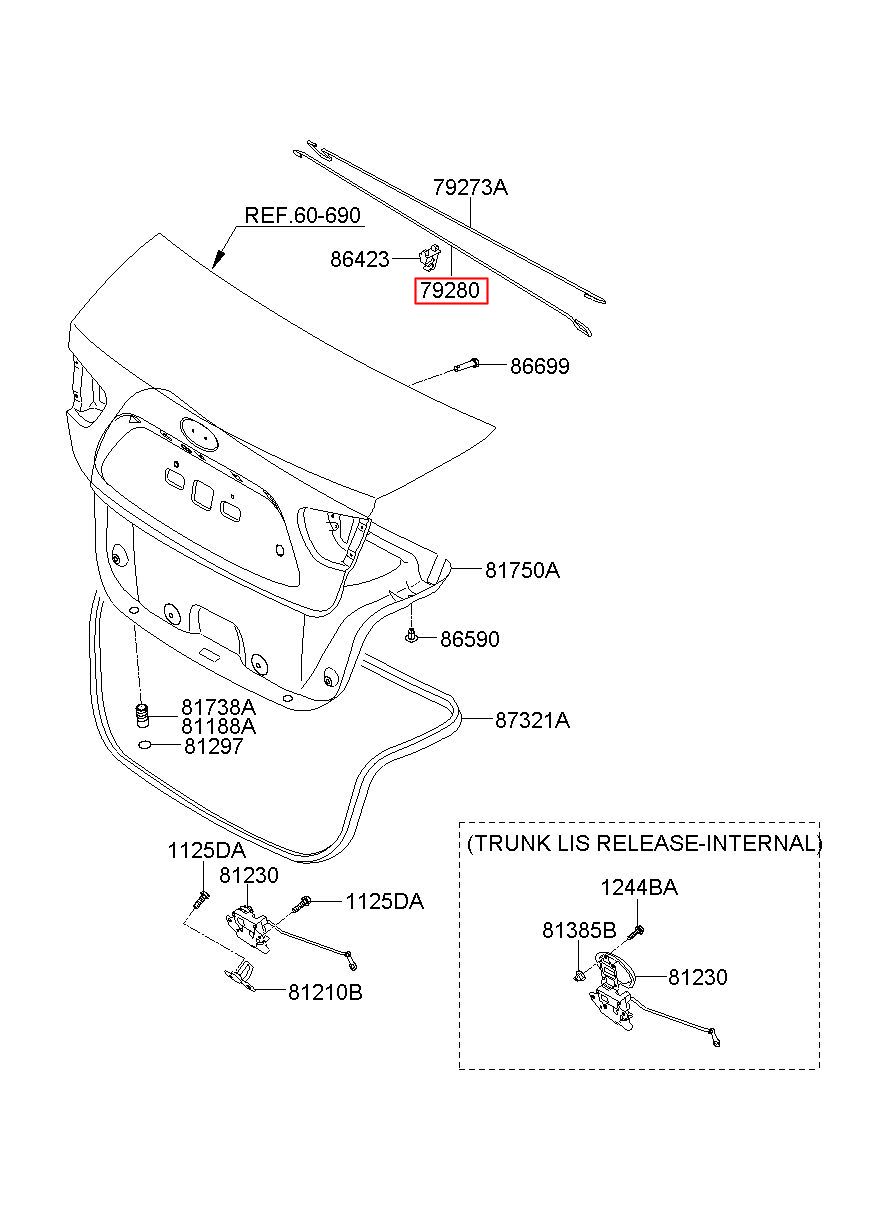 79273A
REF.60-690
86423
79280
86699
81750A
86590
81738A
81188A
81297
87321A
1125DA
81230
1125DA
81210B
(TRUNK LIS RELEASE-INTERNAL)
1244BA
81385B
81230